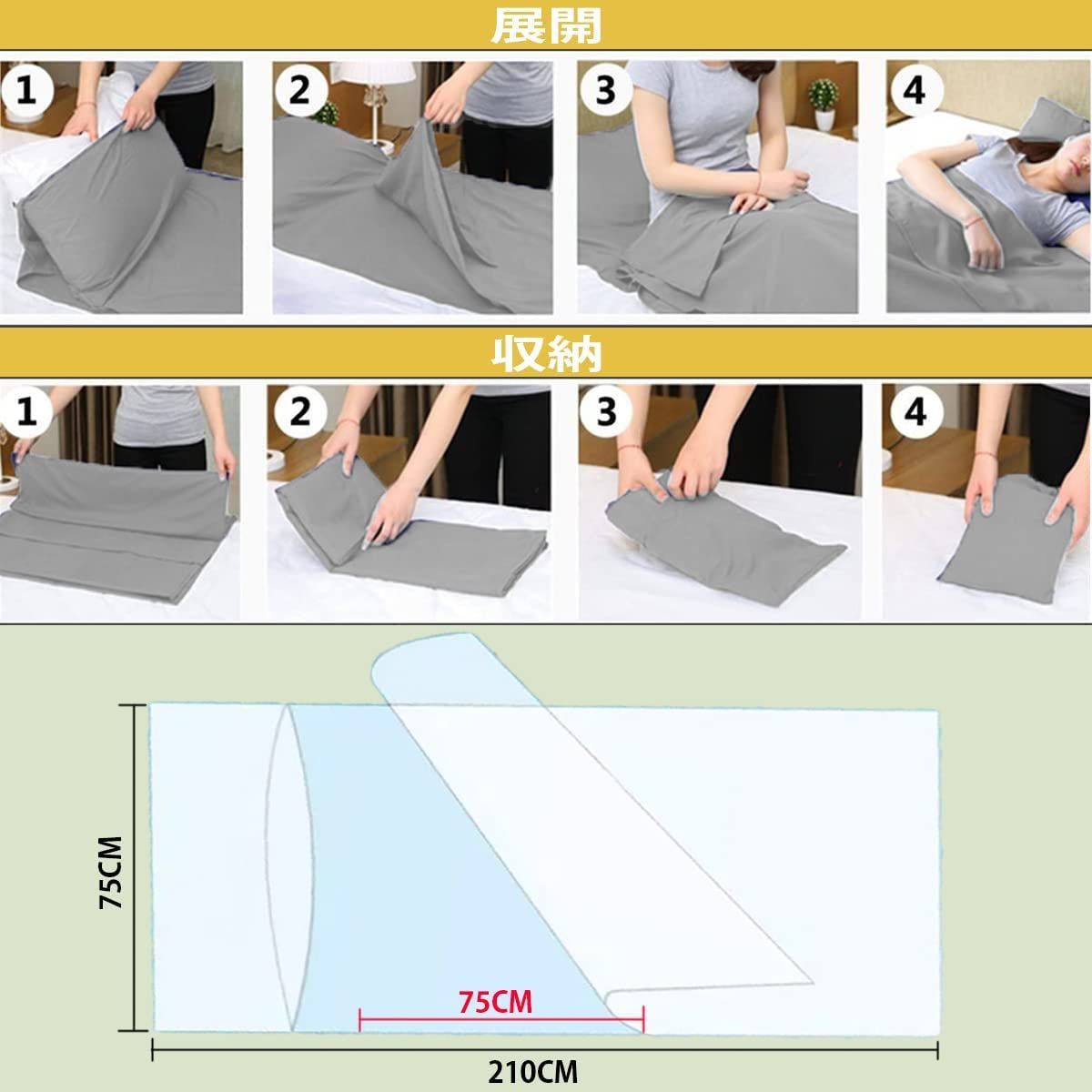 展開

1

2

3

4

収納

1

2

3

4

75CM

75CM

210CM