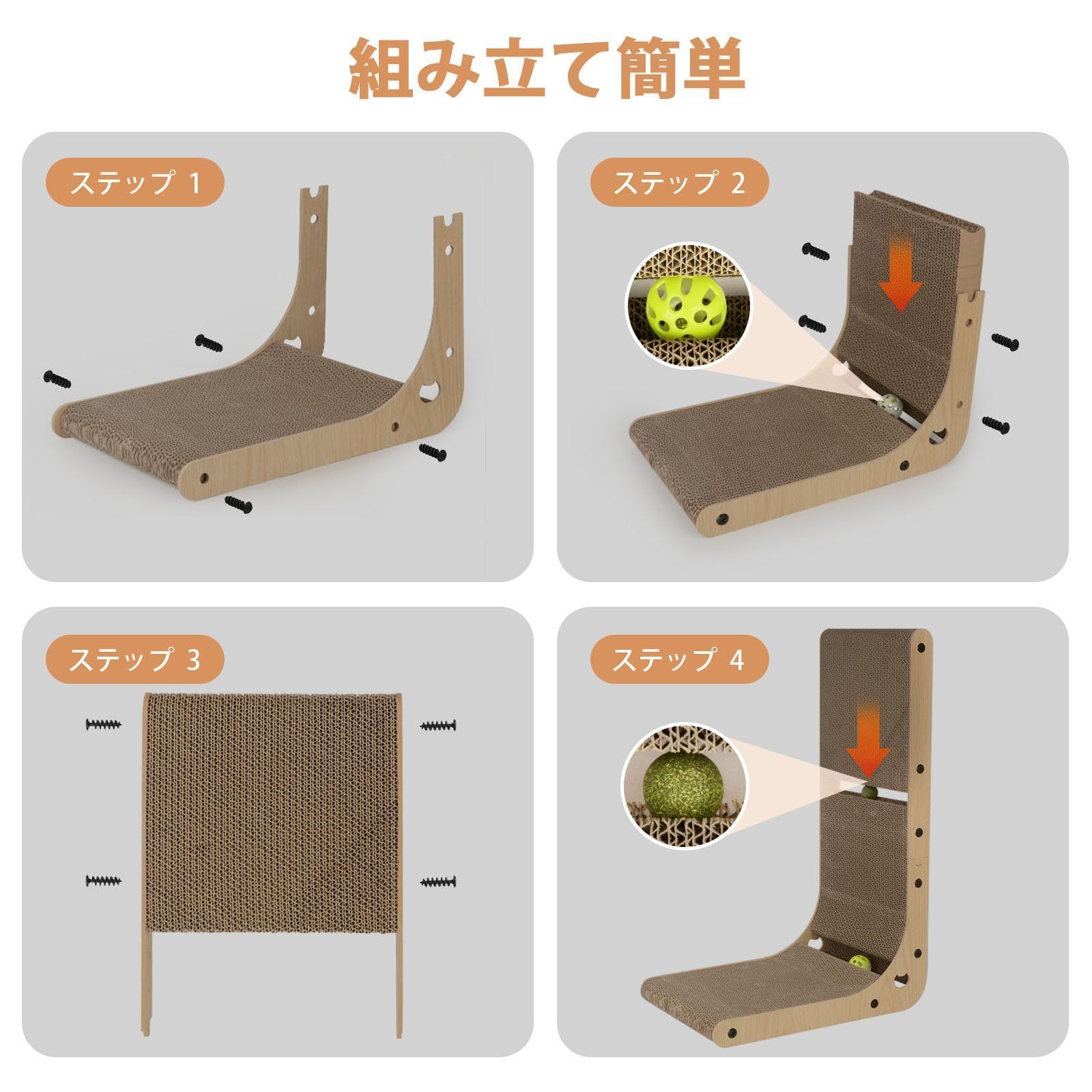 組み立て簡単

ステップ 1

ステップ 2

ステップ 3

ステップ 4