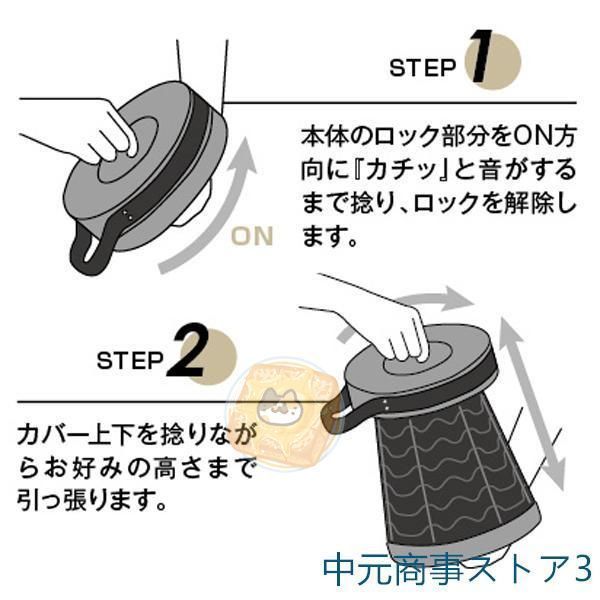 STEP 1

本体のロック部分をON方向に『カチッ』と音がするまで捻り、ロックを解除します。

ON

STEP 2

カバー上下を捻りながらお好みの高さまで引っ張ります。

中元商事ストア3