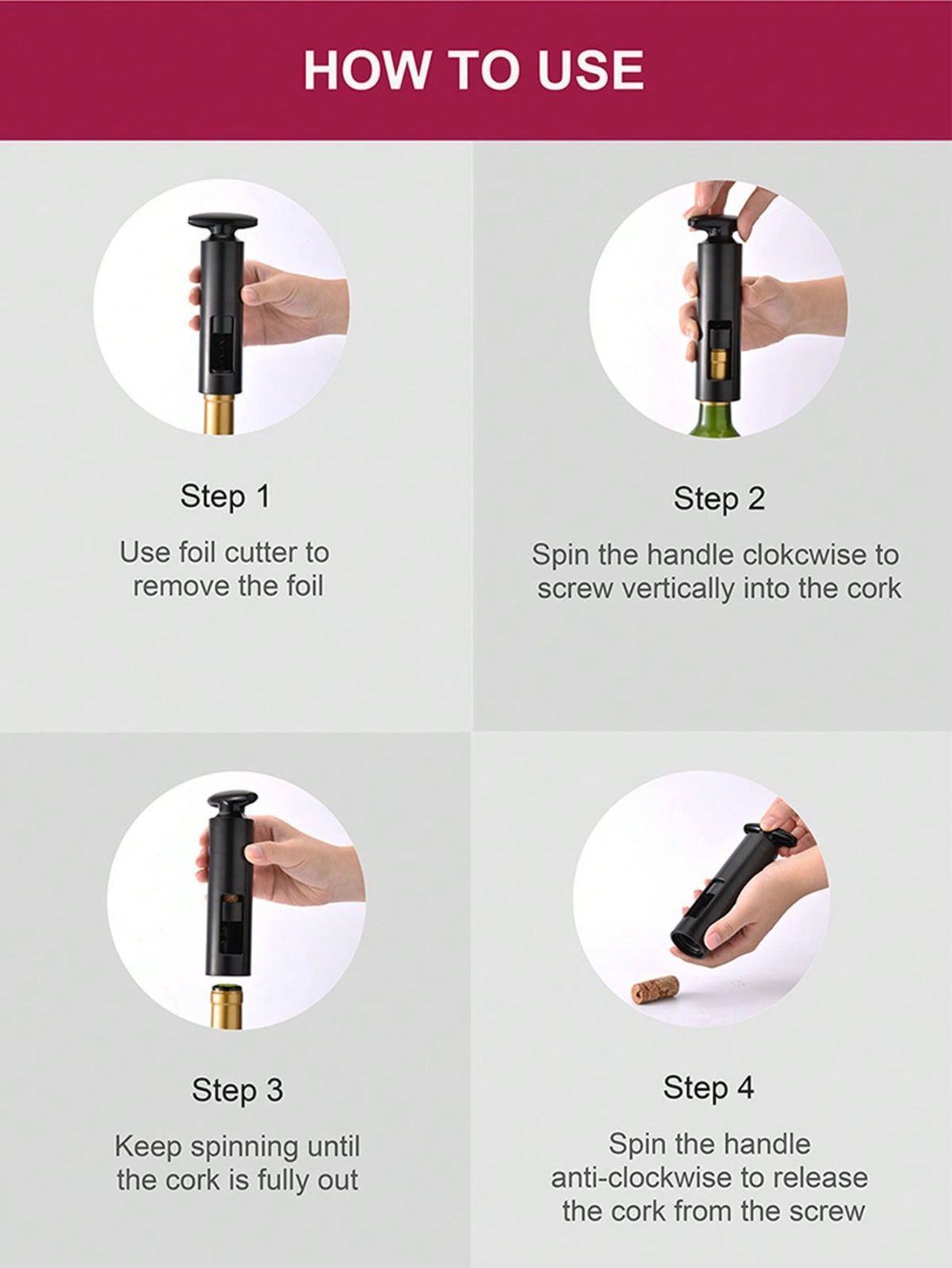 HOW TO USE

Step 1

Use foil cutter to remove the foil

Step 2

Spin the handle clokcwise to screw vertically into the cork

Step 3

Keep spinning until the cork is fully out

Step 4

Spin the handle anti-clockwise to release the cork from the screw