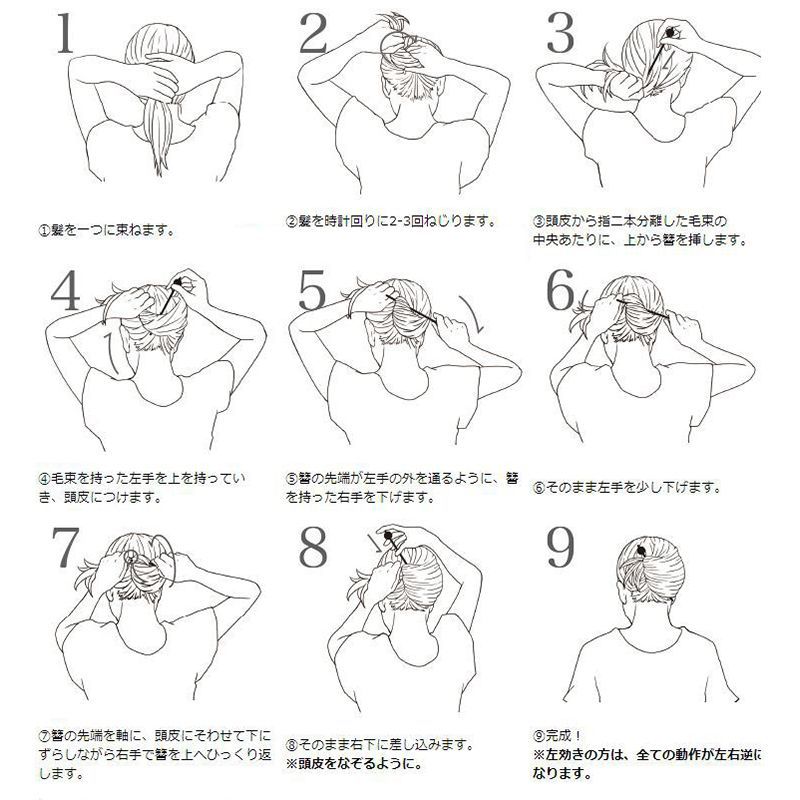 1

①髪を一つに束ねます。

2

②髪を時計回りに2-3回ねじります。

3

③頭皮から指二本分離した毛束の中央あたりに、上から簪を挿します。

4

④毛束を持った左手を上を持っていき、頭皮につけます。

5

⑤簪の先端が左手の外を通るように、簪を持った右手を下げます。

6

⑥そのまま左手を少し下げます。

7

⑦簪の先端を軸に、頭皮にそわせて下にずらしながら右手で簪を上へひっくり返します。

8

⑧そのまま右下に差し込みます。
※頭皮をなぞるように。

9

⑨完成！
※左効きの方は、全ての動作が左右逆になります。