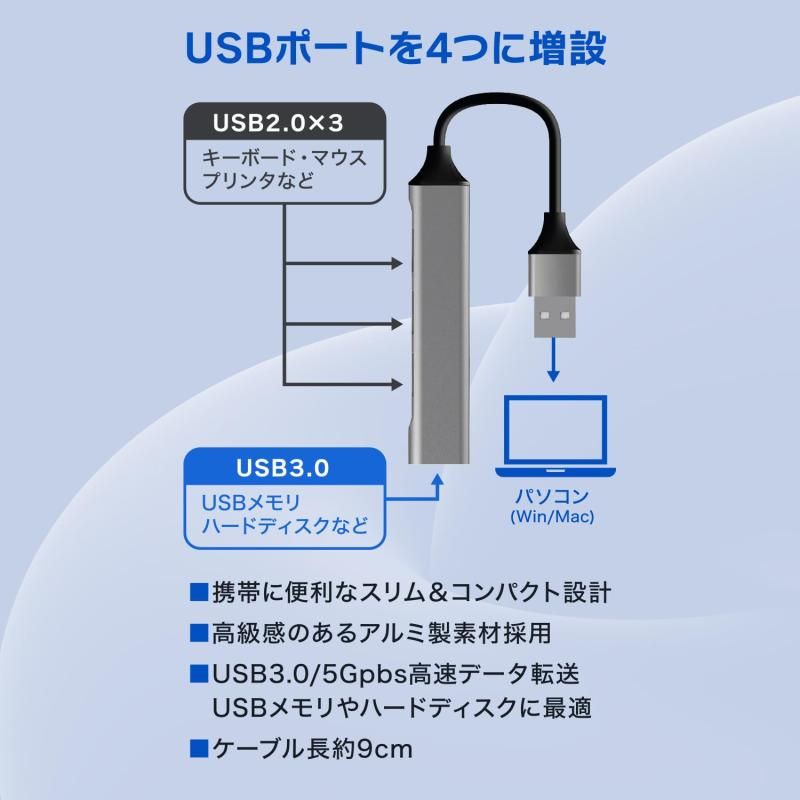 USBポートを4つに増設

USB2.0×3

キーボード・マウス
プリンタなど

USB3.0

USBメモリ
ハードディスクなど

パソコン
(Win/Mac)

■携帯に便利なスリム&コンパクト設計

■高級感のあるアルミ製素材採用

■USB3.0/5Gpbs高速データ転送
USBメモリやハードディスクに最適

■ケーブル長約9cm