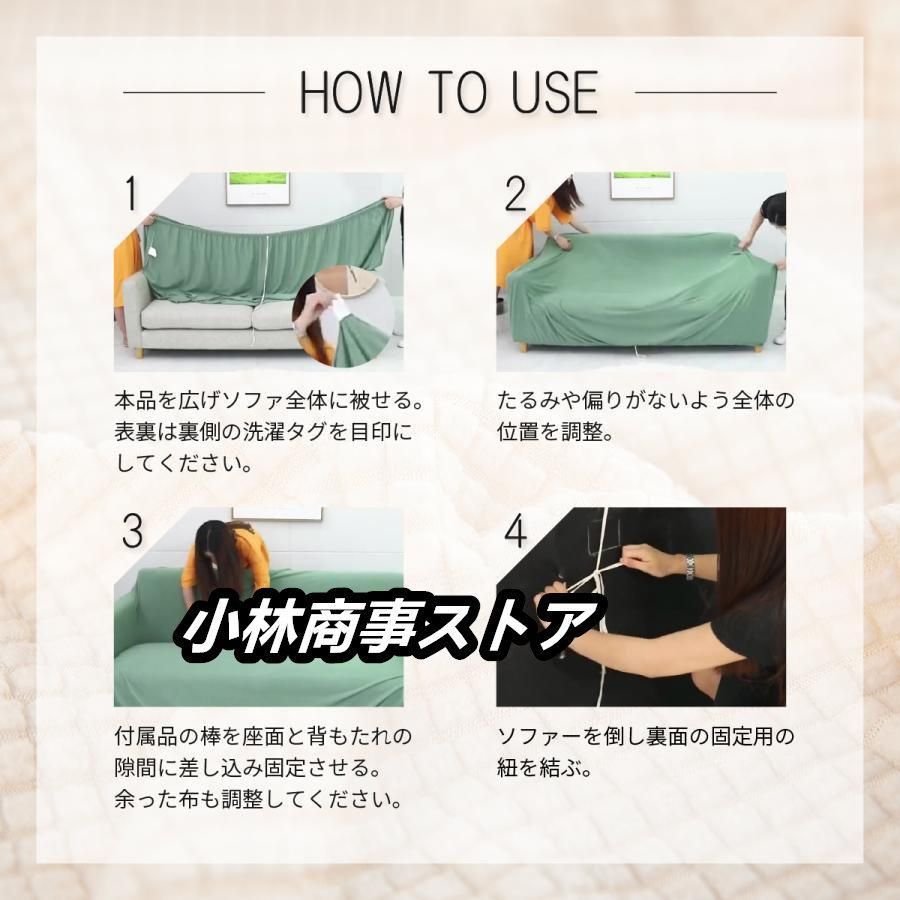 HOW TO USE

1

本品を広げソファ全体に被せる。表裏は裏側の洗濯タグを目印にしてください。

2

たるみや偏りがないよう全体の位置を調整。

3

小林商事ストア

付属品の棒を座面と背もたれの隙間に差し込み固定させる。余った布も調整してください。

4

ソファーを倒し裏面の固定用の紐を結ぶ。