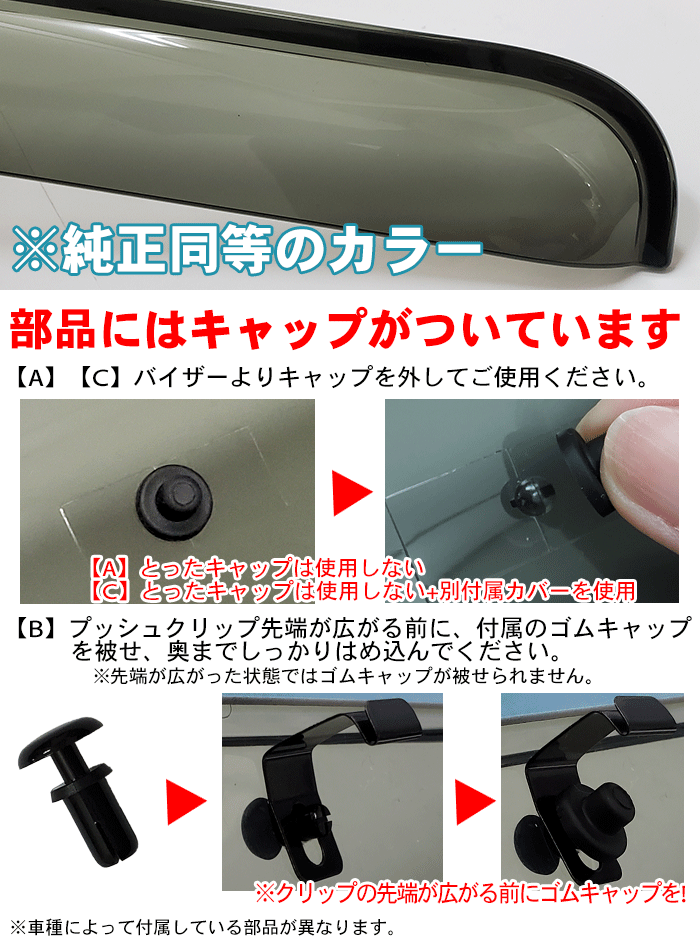 ※純正同等のカラー

部品にはキャップがついています

【A】【C】バイザーよりキャップを外してご使用ください。

【A】とったキャップは使用しない
【C】とったキャップは使用しない+別付属カバーを使用

【B】プッシュクリップ先端が広がる前に、付属のゴムキャップを被せ、奥までしっかりはめ込んでください。
※先端が広がった状態ではゴムキャップが被せられません。

※クリップの先端が広がる前にゴムキャップを!

※車種によって付属している部品が異なります。