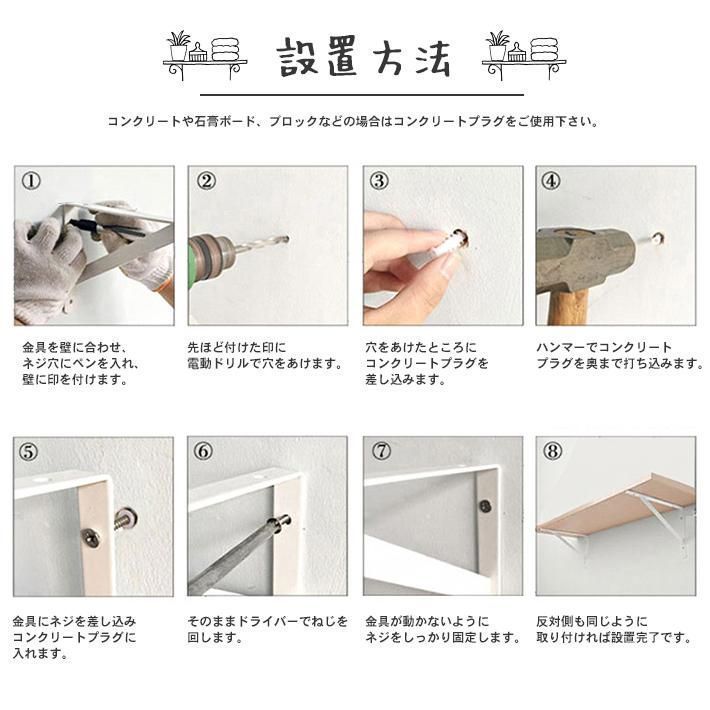 設置方法

コンクリートや石膏ボード、ブロックなどの場合はコンクリートプラグをご使用下さい。

①

金具を壁に合わせ、ネジ穴にペンを入れ、壁に印を付けます。

②

先ほど付けた印に電動ドリルで穴をあけます。

③

穴をあけたところにコンクリートプラグを差し込みます。

④

ハンマーでコンクリートプラグを奥まで打ち込みます。

⑤

金具にネジを差し込みコンクリートプラグに入れます。

⑥

そのままドライバーでねじを回します。

⑦

金具が動かないようにネジをしっかり固定します。

⑧

反対側も同じように取り付ければ設置完了です。