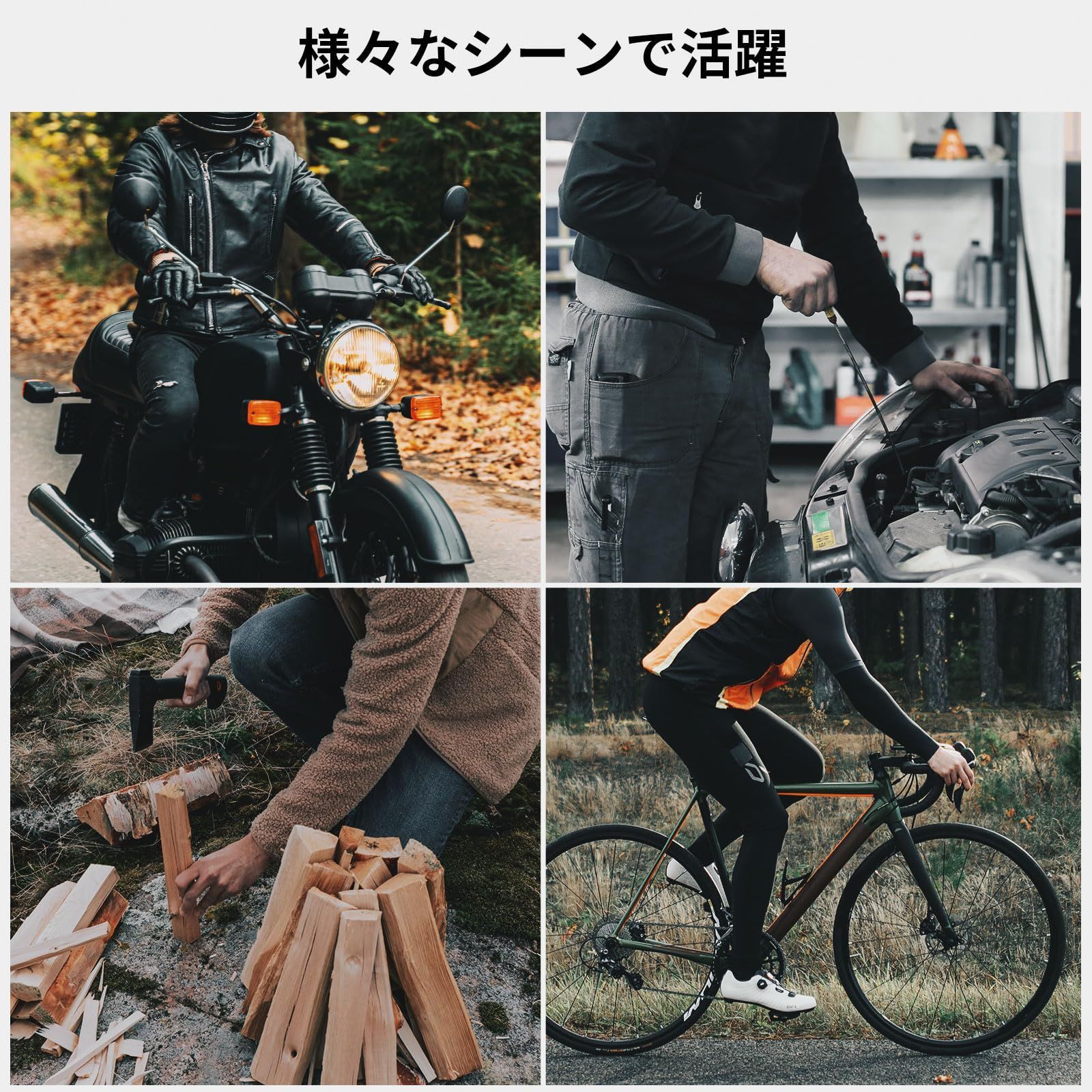 様々なシーンで活躍