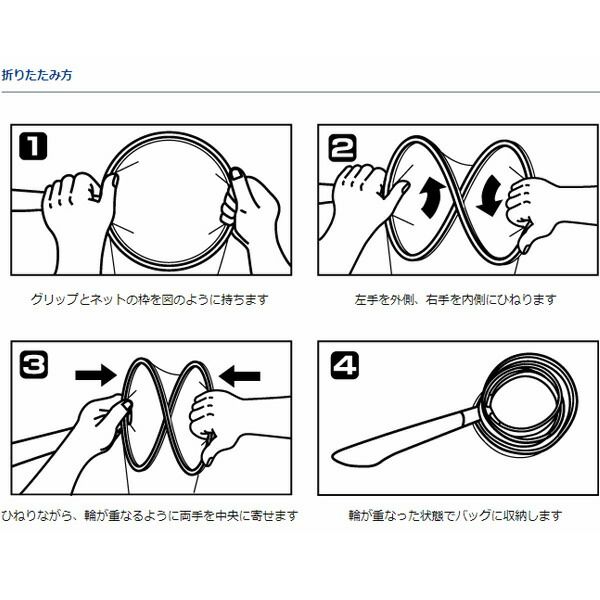 折りたたみ方

1

グリップとネットの枠を図のように持ちます

2

左手を外側、右手を内側にひねります

3

ひねりながら、輪が重なるように両手を中央に寄せます

4

輪が重なった状態でバッグに収納します