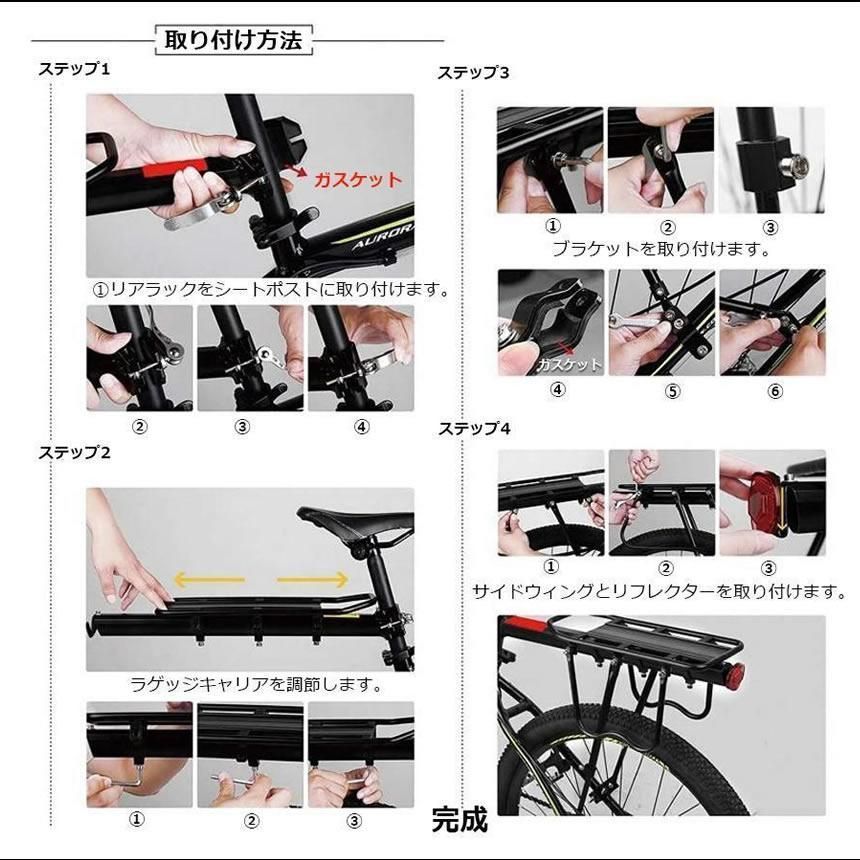 取り付け方法

ステップ1

ガスケット

AURORA

①リアラックをシートポストに取り付けます。

②

③

④

ステップ2

ラゲッジキャリアを調節します。

①

②

③

ステップ3

①

②

③

ブラケットを取り付けます。

ガスケット

④

⑤

⑥

ステップ4

①

②

③

サイドウィングとリフレクターを取り付けます。

完成