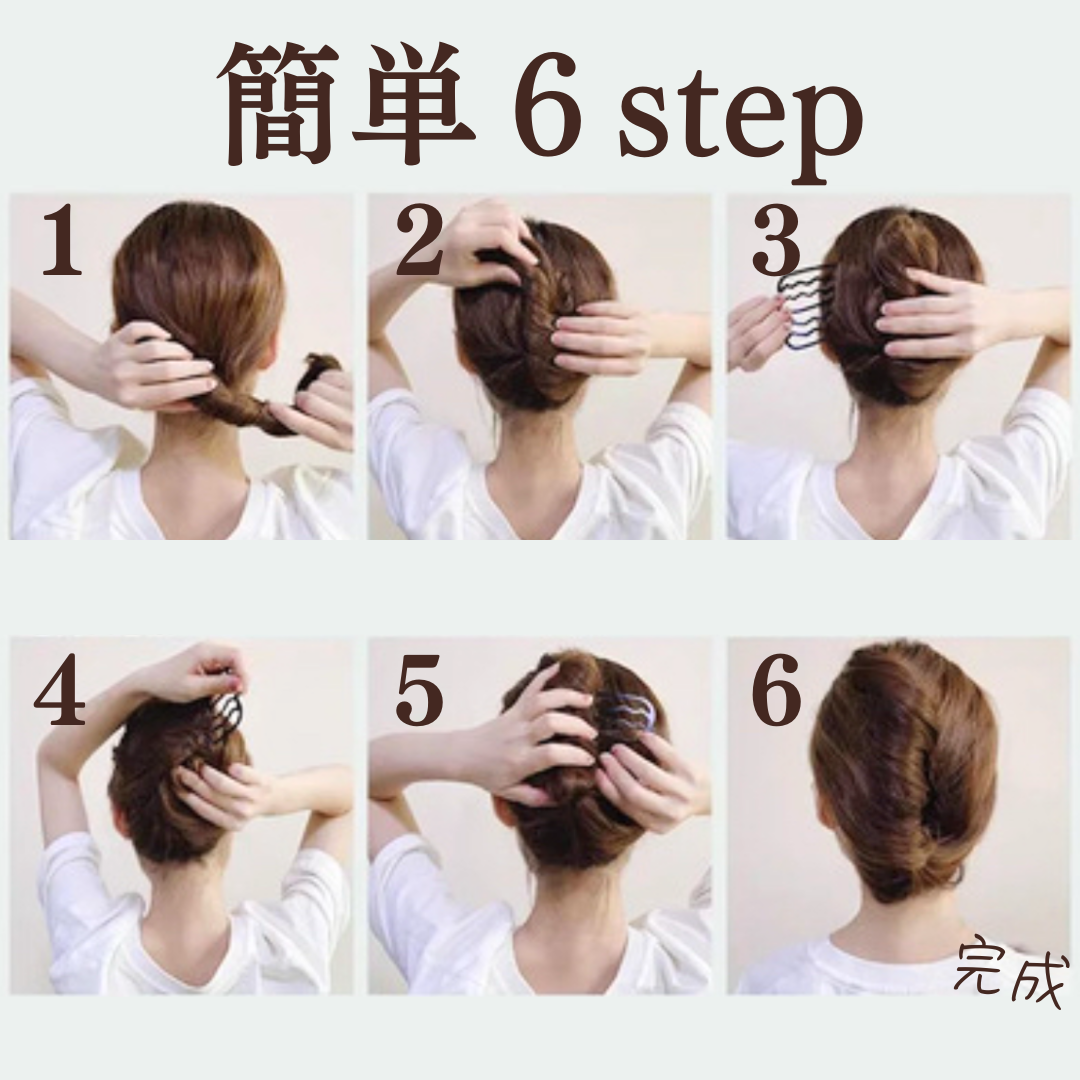 簡単 6 step

1

2

3

4

5

6

完成