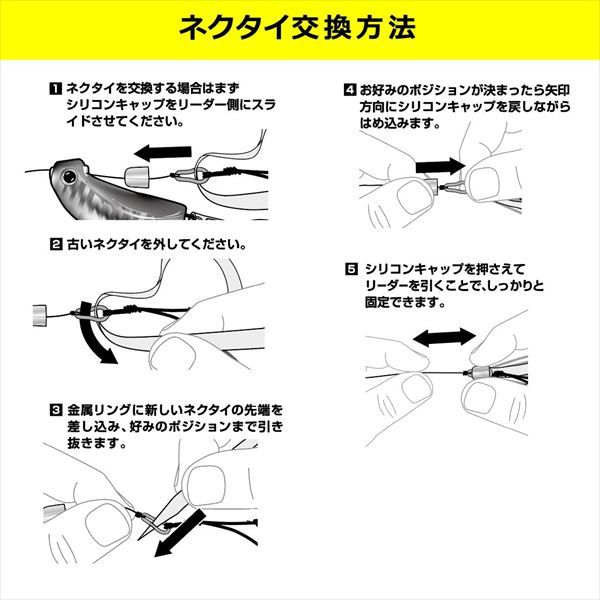 ネクタイ交換方法

1 ネクタイを交換する場合はまずシリコンキャップをリーダー側にスライドさせてください。

2 古いネクタイを外してください。

3 金属リングに新しいネクタイの先端を差し込み、好みのポジションまで引き抜きます。

4 お好みのポジションが決まったら矢印方向にシリコンキャップを戻しながらはめ込みます。

5 シリコンキャップを押さえてリーダーを引くことで、しっかりと固定できます。