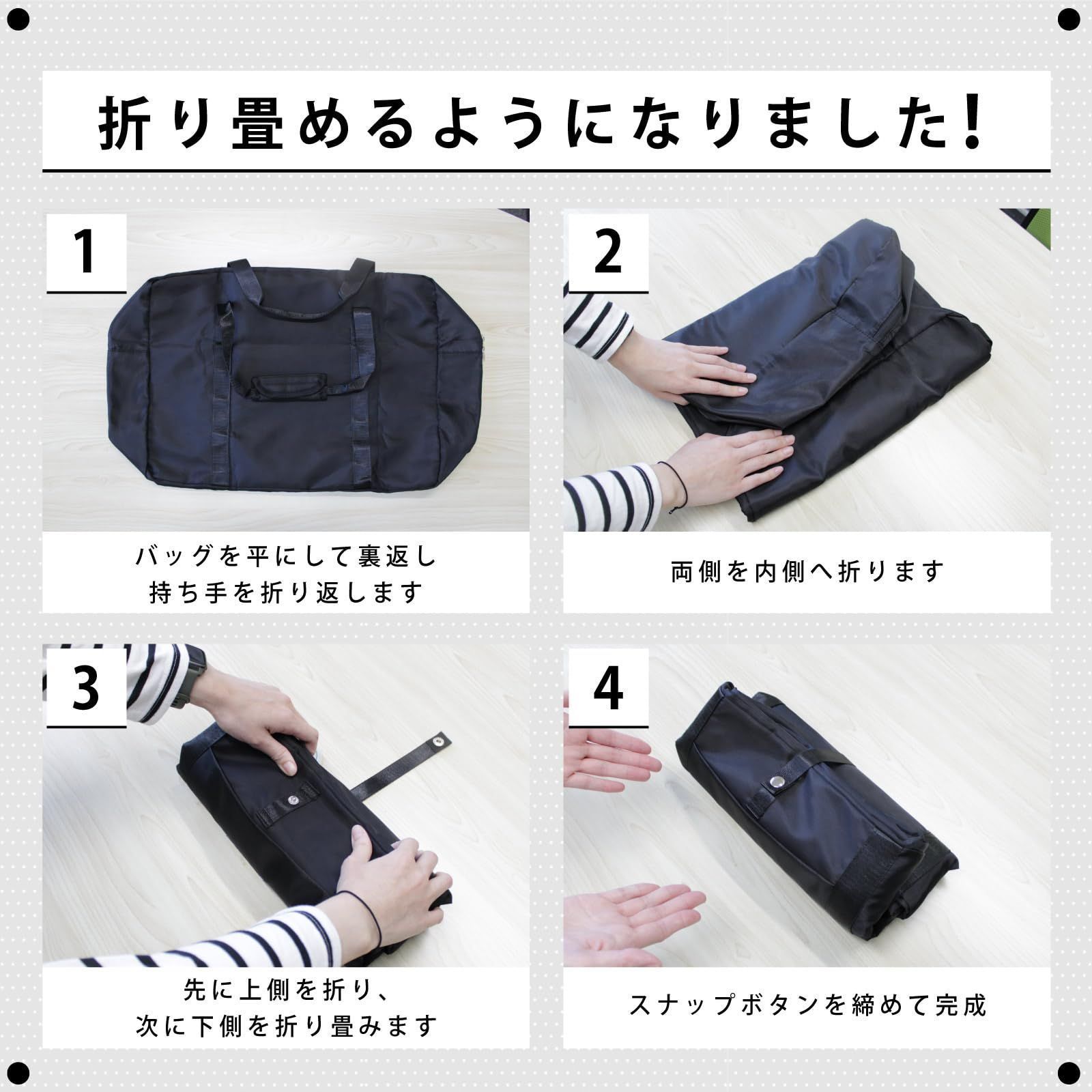 折り畳めるようになりました!

1

バッグを平にして裏返し
持ち手を折り返します

2

両側を内側へ折ります

3

先に上側を折り、
次に下側を折り畳みます

4

スナップボタンを締めて完成