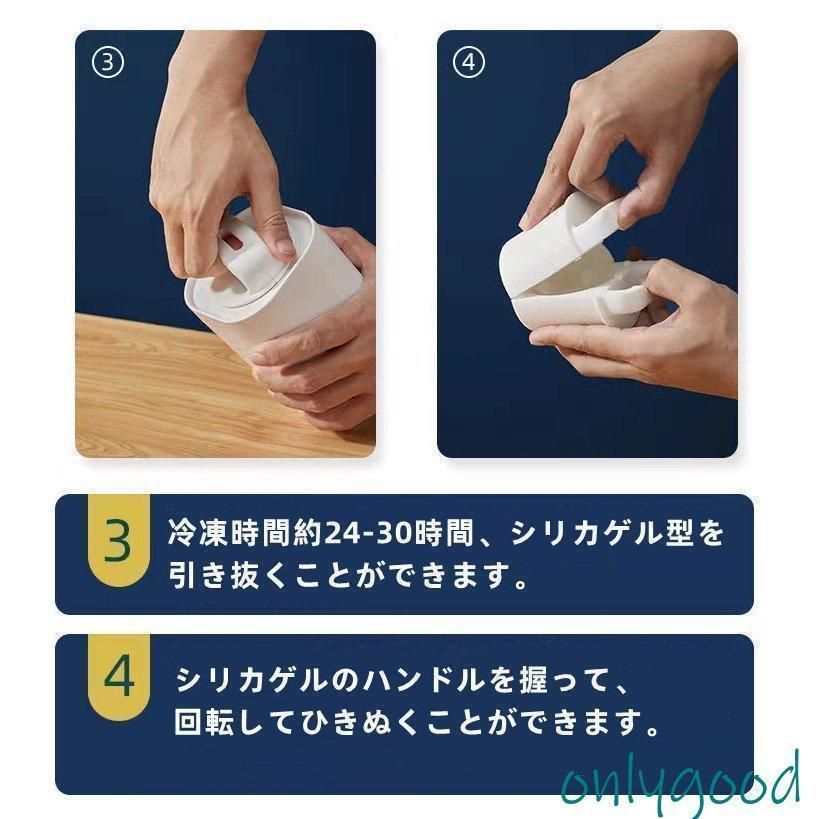 ③

④

3 冷凍時間約24-30時間、シリカゲル型を引き抜くことができます。

4 シリカゲルのハンドルを握って、回転してひきぬくことができます。

onlygood