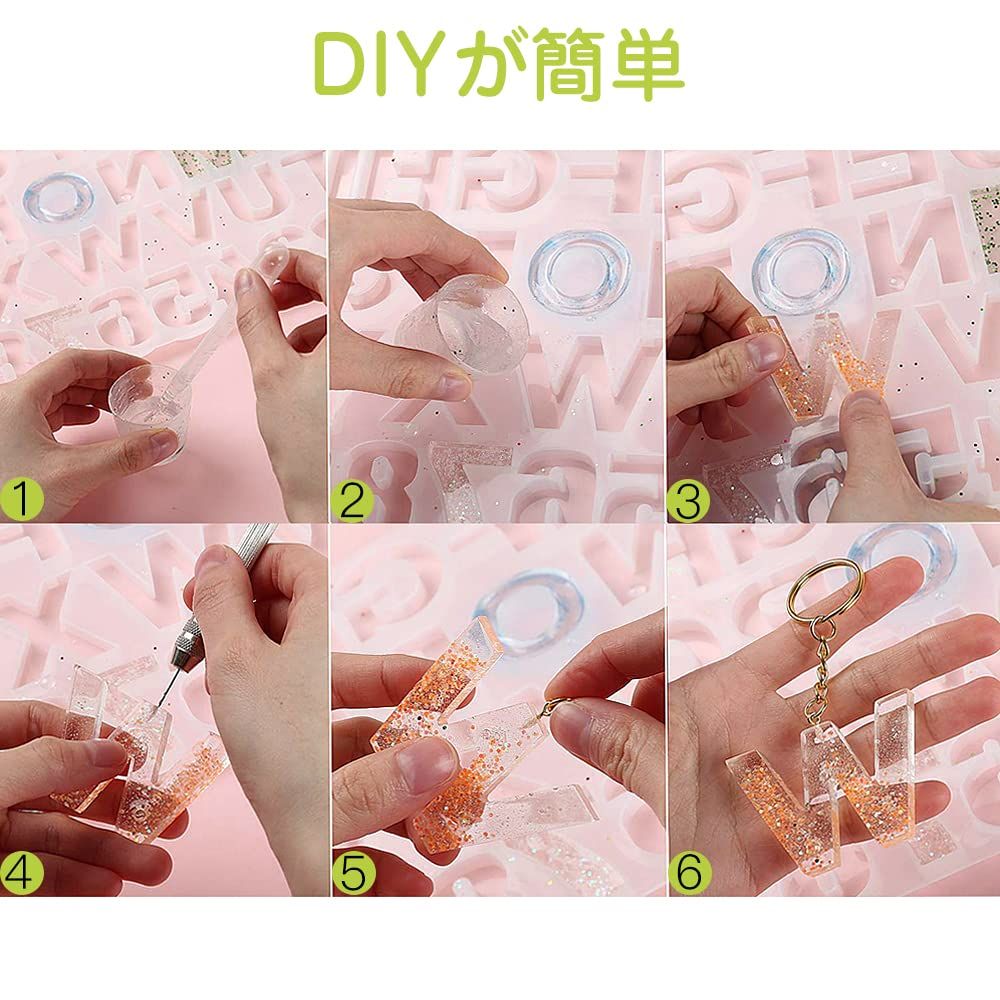 DIYが簡単

1

2

3

4

5

6