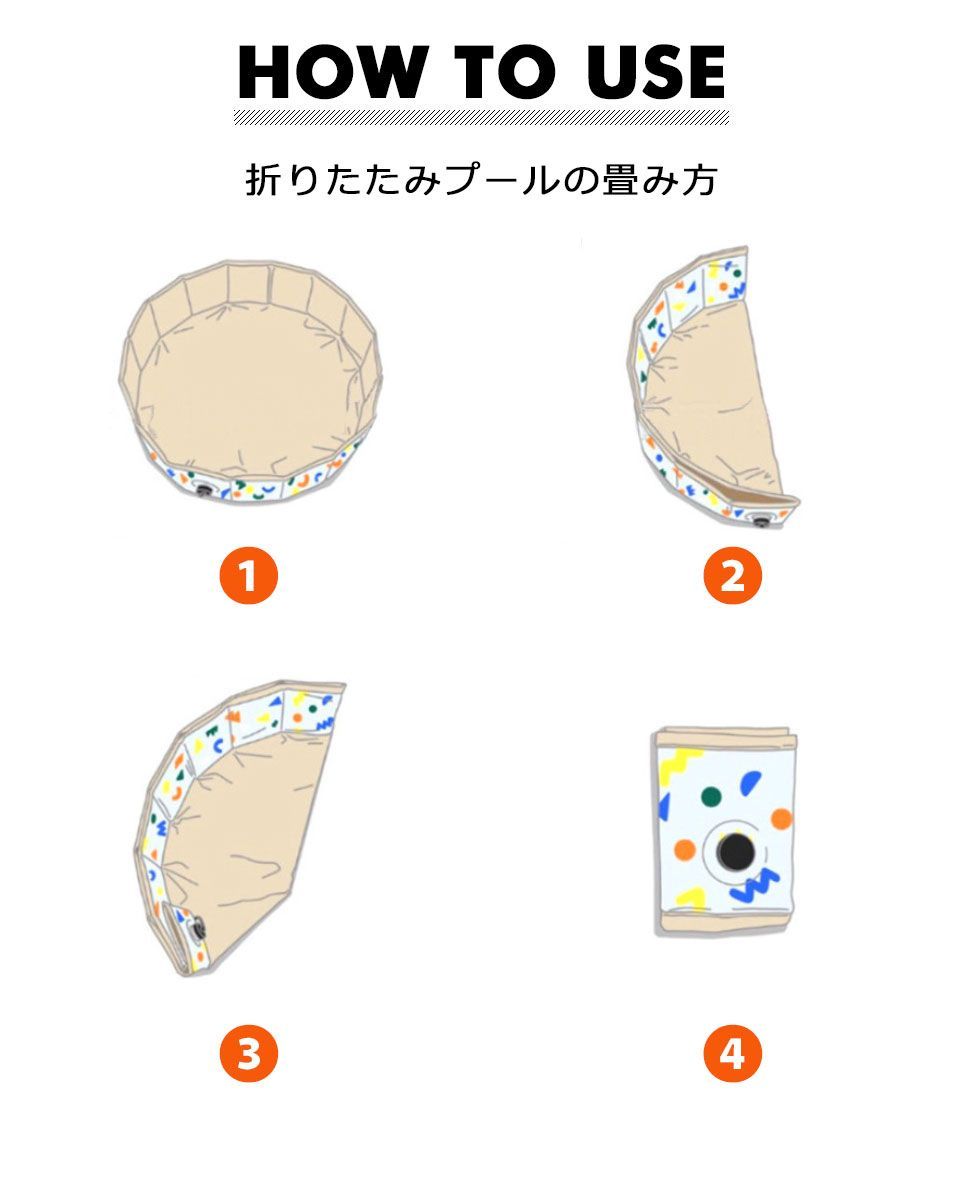 HOW TO USE

折りたたみプールの畳み方

1

2

3

4