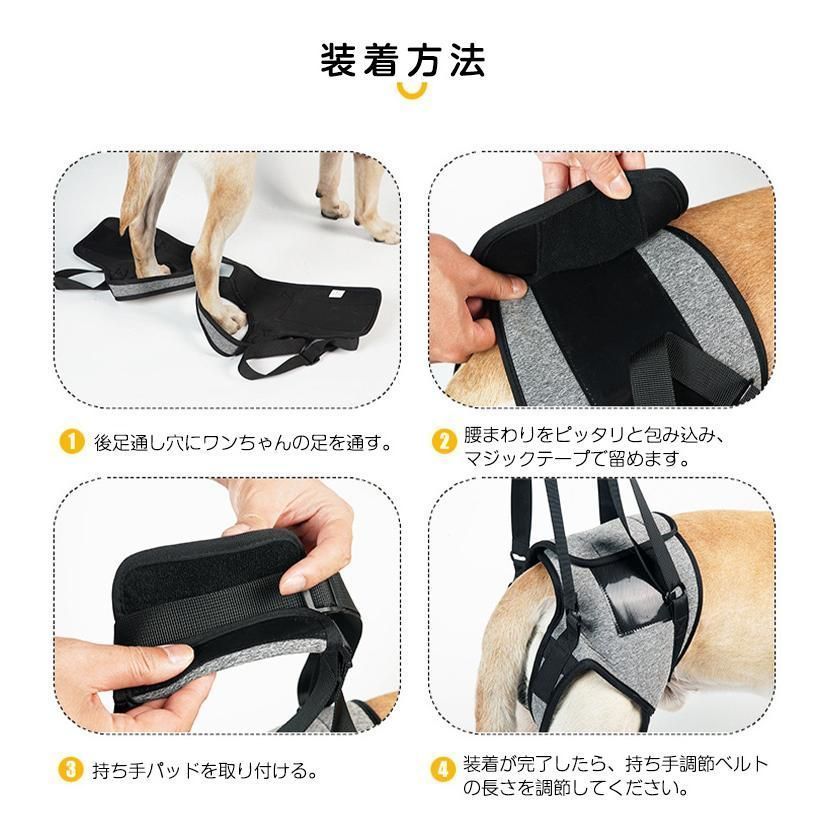 装着方法

1 後足通し穴にワンちゃんの足を通す。

2 腰まわりをピッタリと包み込み、マジックテープで留めます。

3 持ち手パッドを取り付ける。

4 装着が完了したら、持ち手調節ベルトの長さを調節してください。