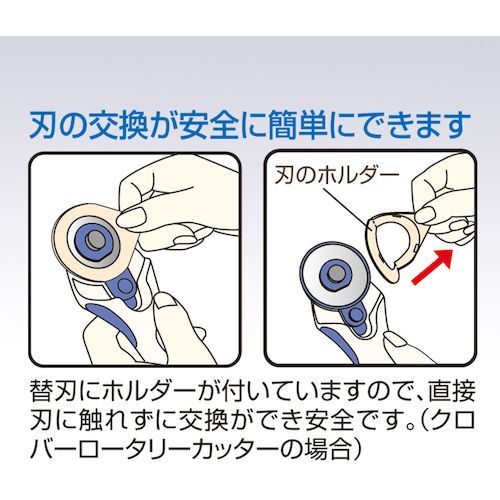 刃の交換が安全に簡単にできます

刃のホルダー

替刃にホルダーが付いていますので、直接刃に触れずに交換ができ安全です。(クロバーロータリーカッターの場合)