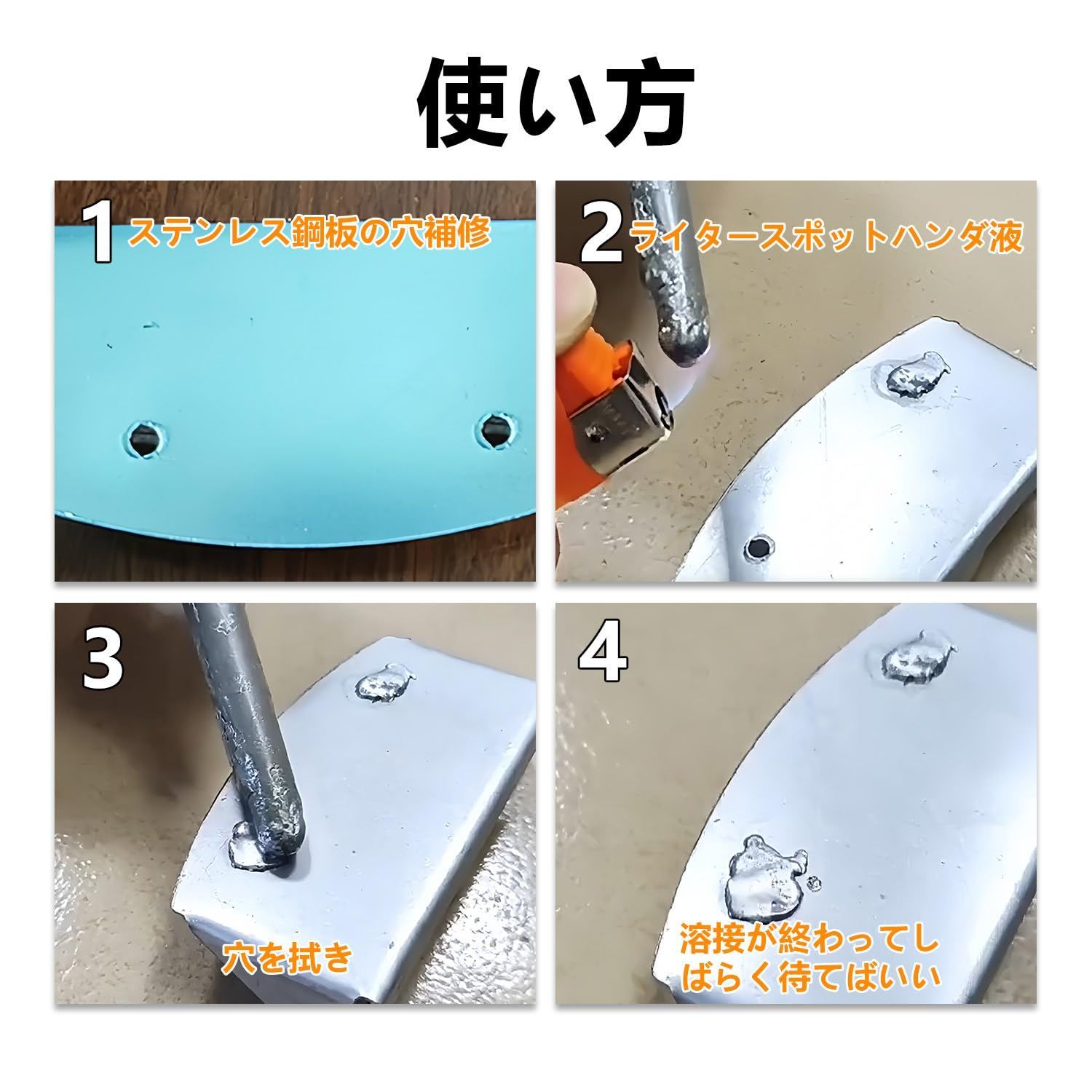 使い方

1 ステンレス鋼板の穴補修

2 ライタースポットハンダ液

3

穴を拭き

4

溶接が終わってしばらく待てばいい