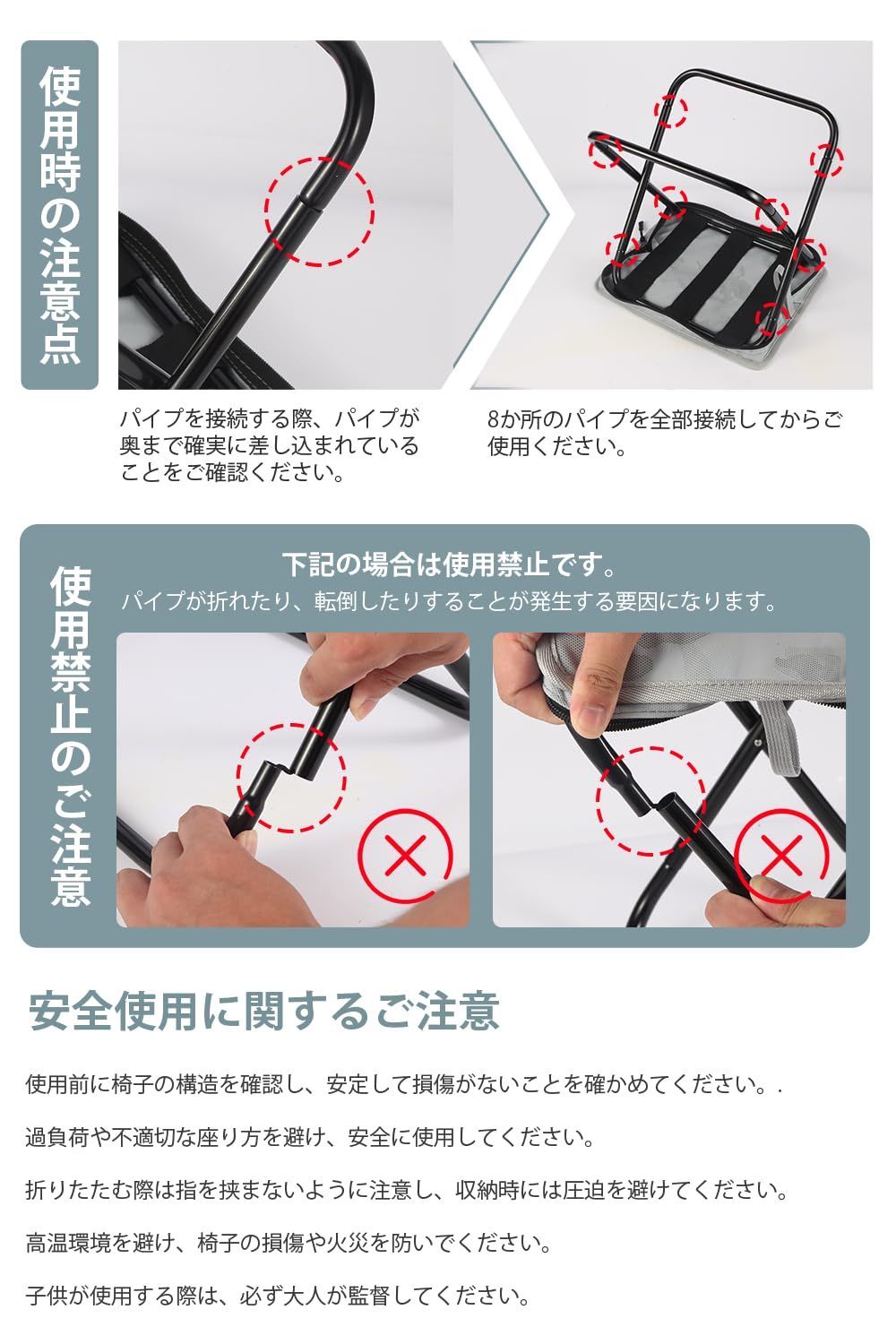 使用時の注意点

パイプを接続する際、パイプが奥まで確実に差し込まれていることをご確認ください。

8か所のパイプを全部接続してからご使用ください。

使用禁止のご注意

下記の場合は使用禁止です。
パイプが折れたり、転倒したりすることが発生する要因になります。

安全使用に関するご注意

使用前に椅子の構造を確認し、安定して損傷がないことを確かめてください。.

過負荷や不適切な座り方を避け、安全に使用してください。

折りたたむ際は指を挟まないように注意し、収納時には圧迫を避けてください。

高温環境を避け、椅子の損傷や火災を防いでください。

子供が使用する際は、必ず大人が監督してください。