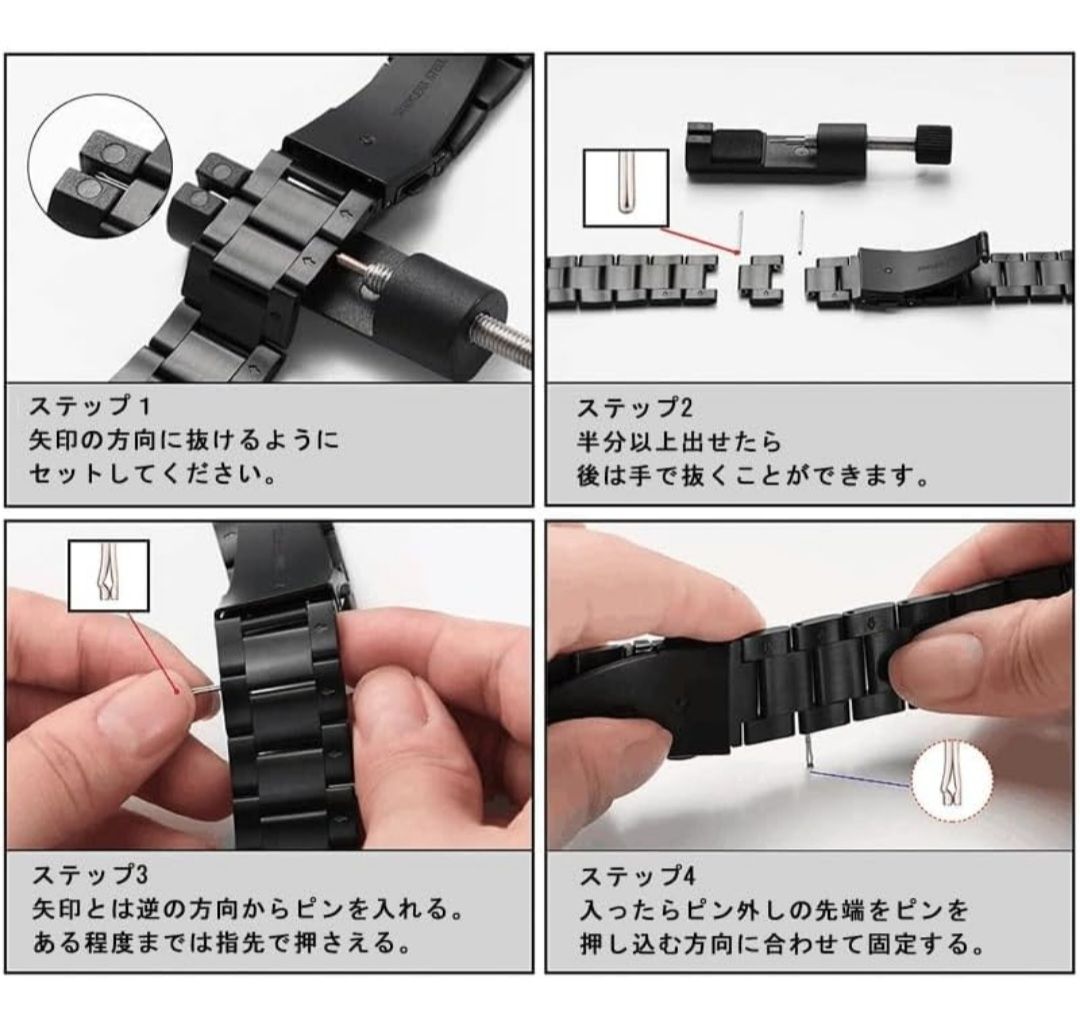 ステップ1
矢印の方向に抜けるように
セットしてください。

ステップ2
半分以上出せたら
後は手で抜くことができます。

ステップ3
矢印とは逆の方向からピンを入れる。
ある程度までは指先で押さえる。

ステップ4
入ったらピン外しの先端をピンを
押し込む方向に合わせて固定する。