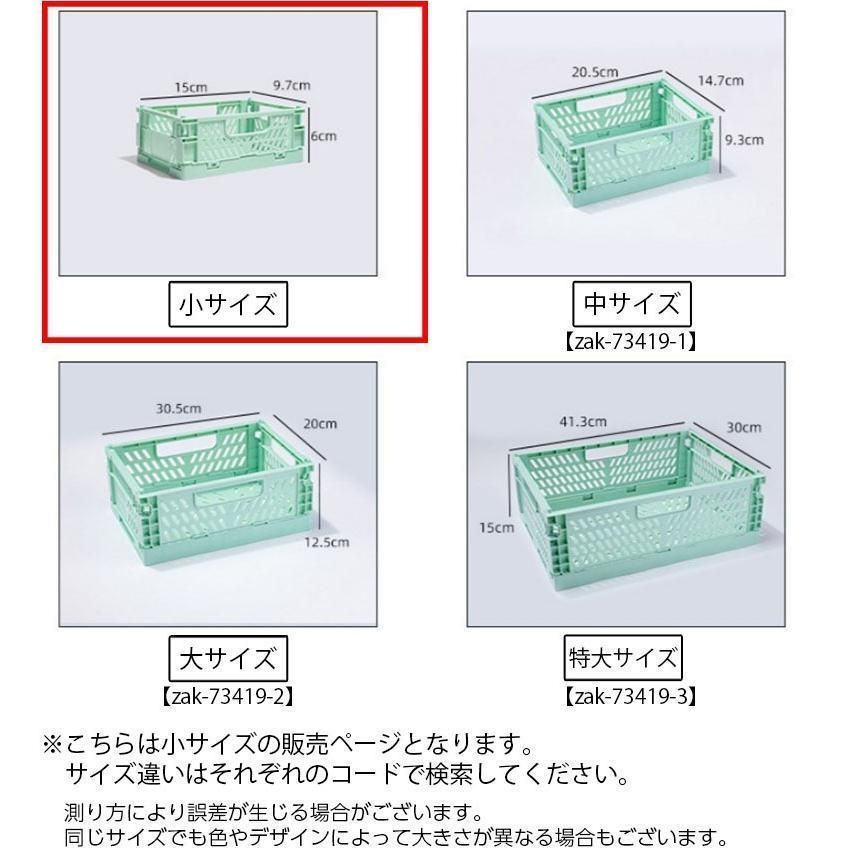 15cm
9.7cm
6cm

小サイズ

20.5cm
14.7cm
9.3cm

中サイズ
【zak-73419-1】

30.5cm
20cm
12.5cm

大サイズ
【zak-73419-2】

41.3cm
30cm
15cm

特大サイズ
【zak-73419-3】

※こちらは小サイズの販売ページとなります。
サイズ違いはそれぞれのコードで検索してください。

測り方により誤差が生じる場合がございます。
同じサイズでも色やデザインによって大きさが異なる場合もございます。