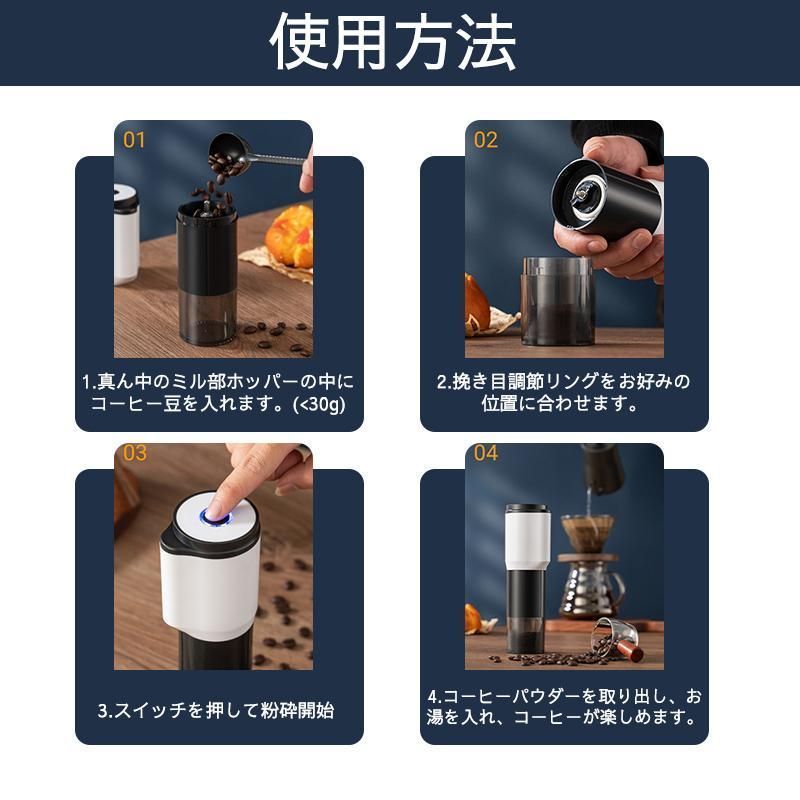 使用方法

01

1.真ん中のミル部ホッパーの中にコーヒー豆を入れます。(<30g)

02

2.挽き目調節リングをお好みの位置に合わせます。

03

3.スイッチを押して粉砕開始

04

4.コーヒーパウダーを取り出し、お湯を入れ、コーヒーが楽しめます。