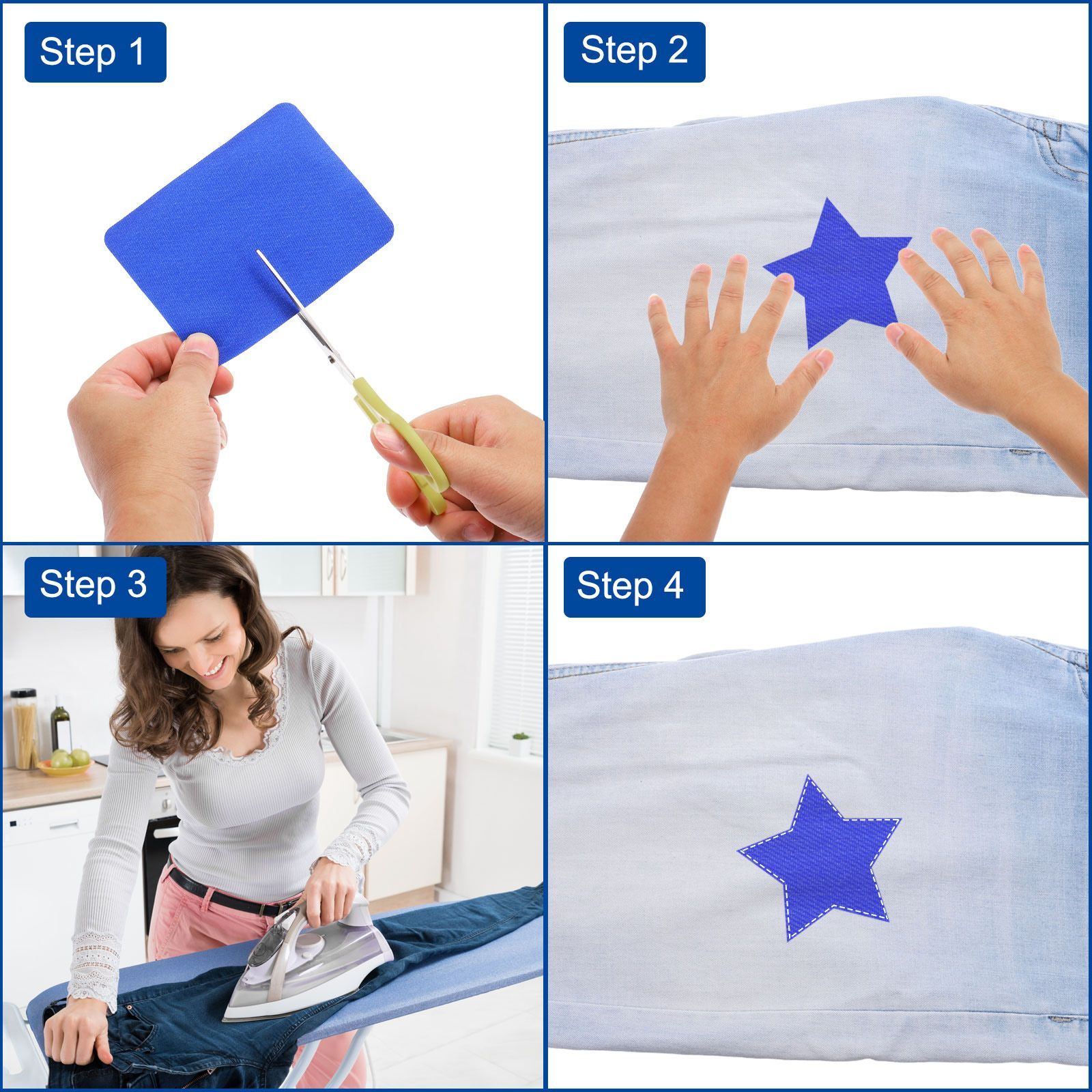 Step 1

Step 2

Step 3

Step 4