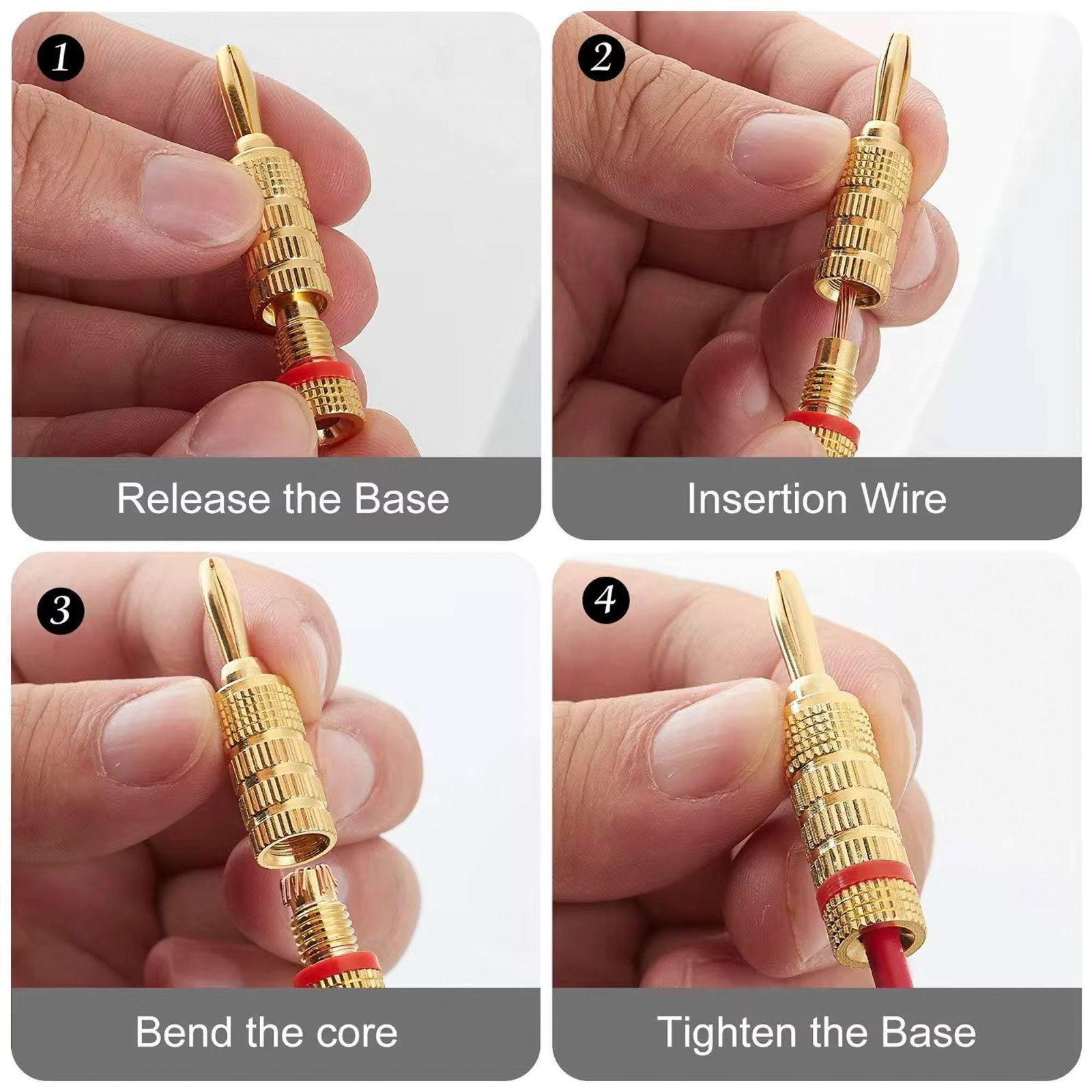 1

Release the Base

2

Insertion Wire

3

Bend the core

4

Tighten the Base