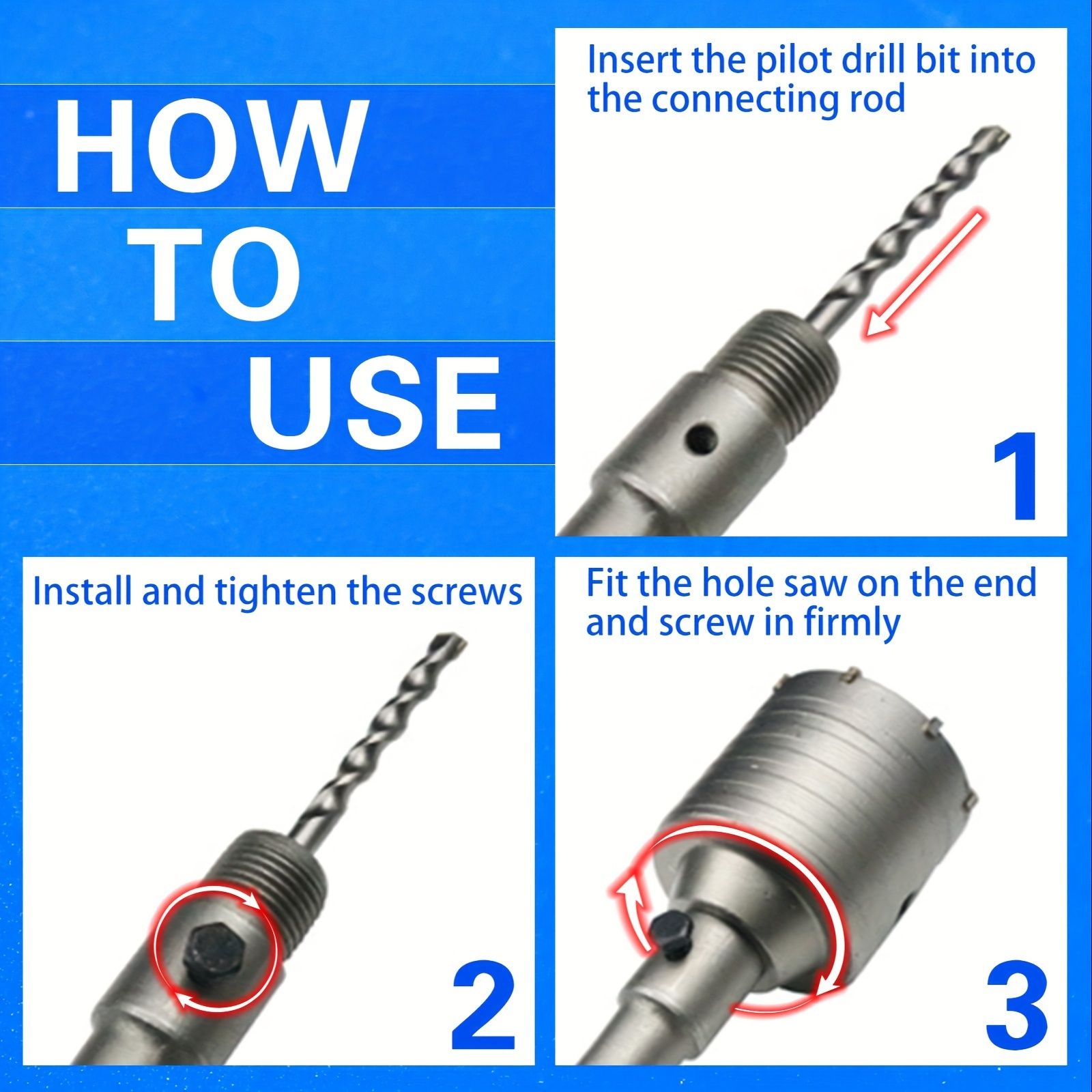 HOW
TO
USE

Insert the pilot drill bit into the connecting rod

1

Install and tighten the screws

2

Fit the hole saw on the end and screw in firmly

3