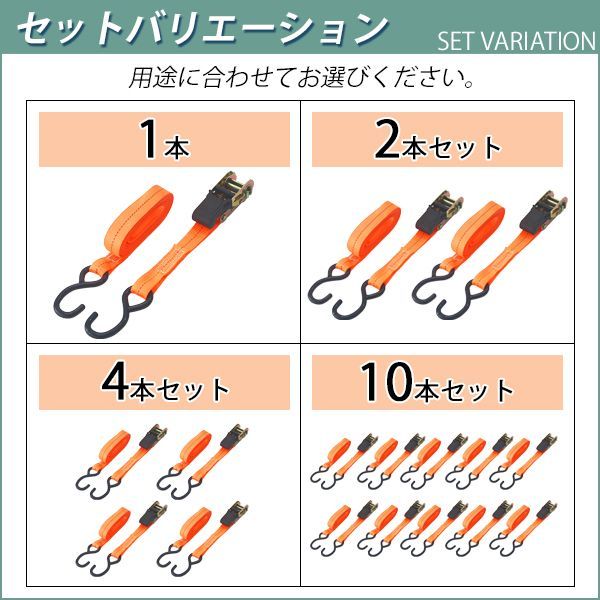 セットバリエーション
SET VARIATION

用途に合わせてお選びください。

1本

2本セット

4本セット

10本セット