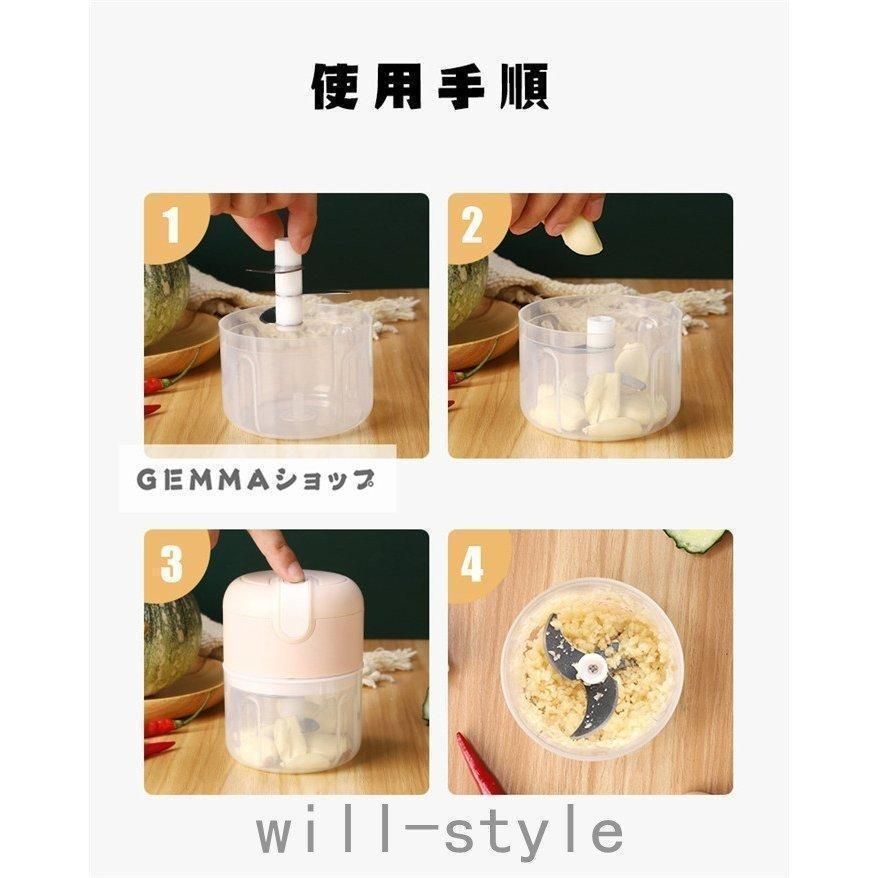 使用手順

1

2

GEMMAショップ

3

4

will-style