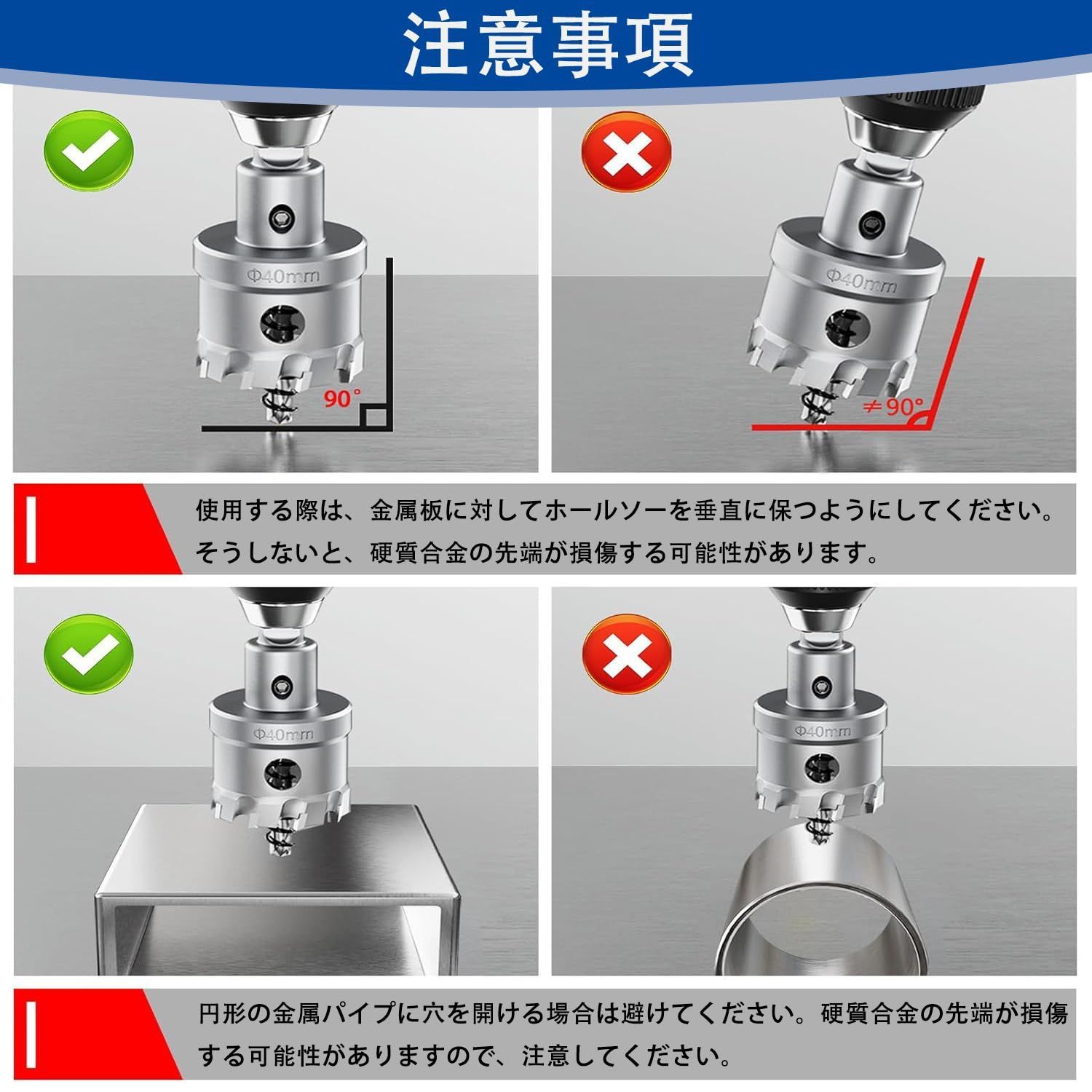 注意事項

Φ40mm

90°

Φ40mm

≠90°

使用する際は、金属板に対してホールソーを垂直に保つようにしてください。そうしないと、硬質合金の先端が損傷する可能性があります。

Φ40mm

Φ40mm

円形の金属パイプに穴を開ける場合は避けてください。硬質合金の先端が損傷する可能性がありますので、注意してください。