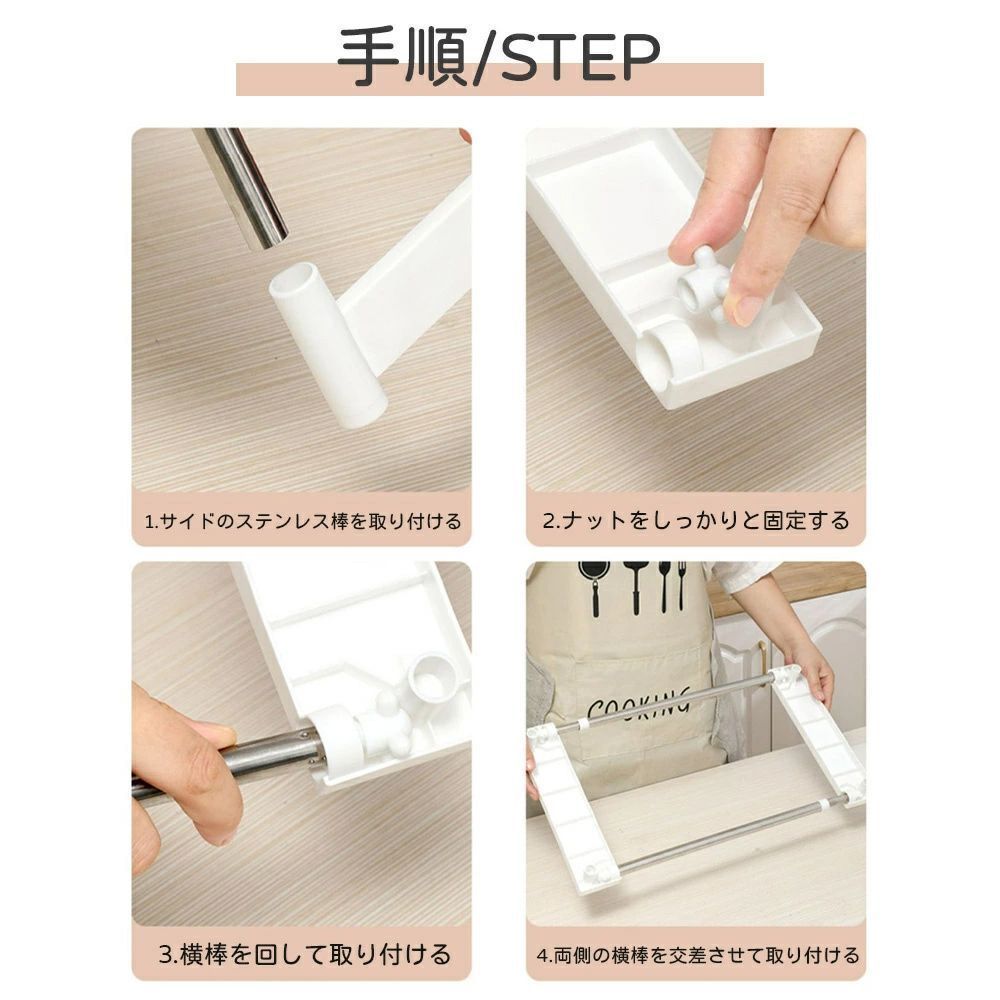 手順/STEP

1.サイドのステンレス棒を取り付ける

2.ナットをしっかりと固定する

3.横棒を回して取り付ける

COOKING

4.両側の横棒を交差させて取り付ける