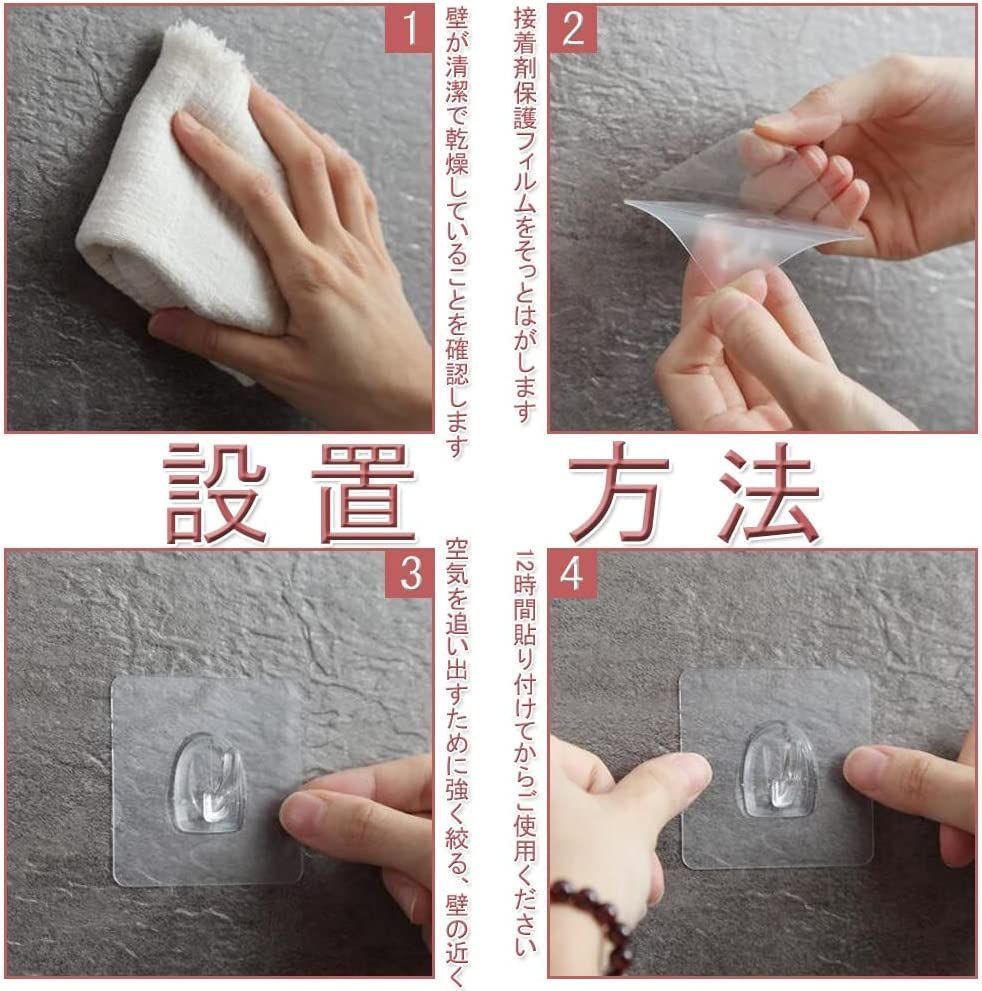 1
壁が清潔で乾燥していることを確認します

2
接着剤保護フィルムをそっとはがします

設置方法

3
空気を追い出すために強く絞る、壁の近く

4
12時間貼り付けてからご使用ください