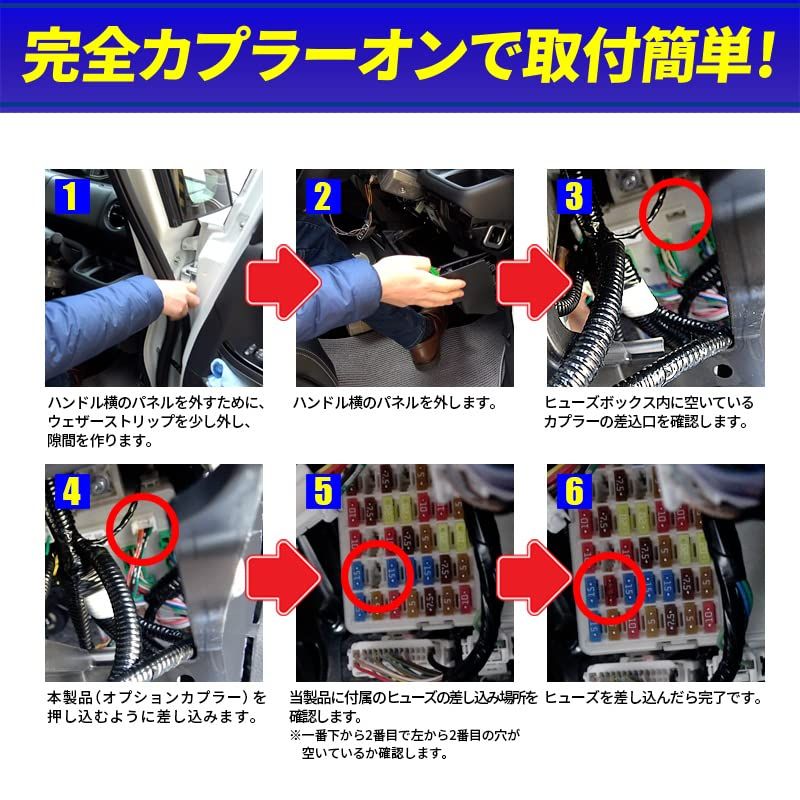 完全カプラーオンで取付簡単!

1
ハンドル横のパネルを外すために、ウェザーストリップを少し外し、隙間を作ります。

2
ハンドル横のパネルを外します。

3
ヒューズボックス内に空いているカプラーの差込口を確認します。

4
本製品(オプションカプラー)を押し込むように差し込みます。

5
当製品に付属のヒューズの差し込み場所を確認します。
※一番下から2番目で左から2番目の穴が空いているか確認します。

6
ヒューズを差し込んだら完了です。