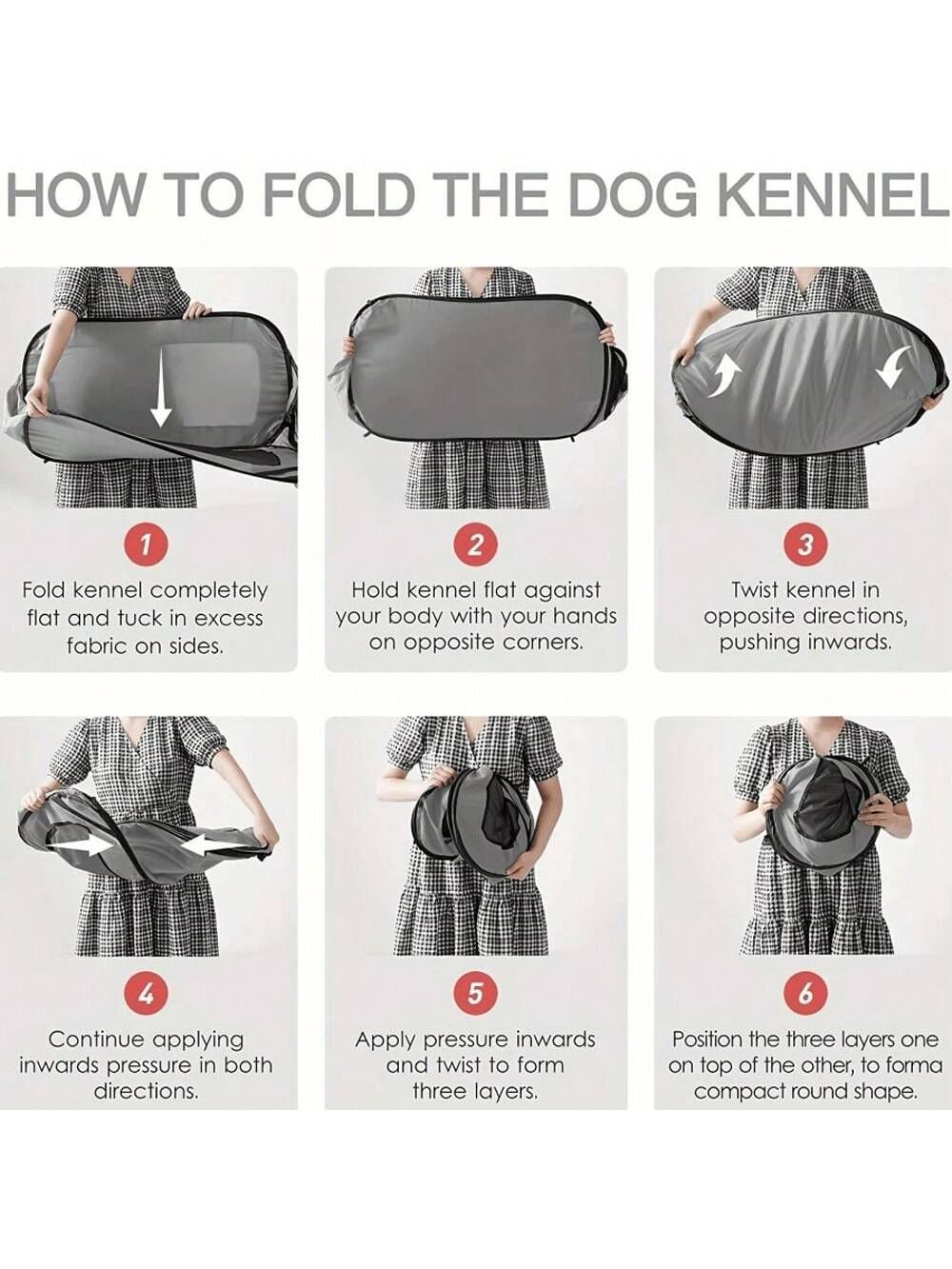 HOW TO FOLD THE DOG KENNEL

1

Fold kennel completely flat and tuck in excess fabric on sides.

2

Hold kennel flat against your body with your hands on opposite corners.

3

Twist kennel in opposite directions, pushing inwards.

4

Continue applying inwards pressure in both directions.

5

Apply pressure inwards and twist to form three layers.

6

Position the three layers one on top of the other, to forma compact round shape.