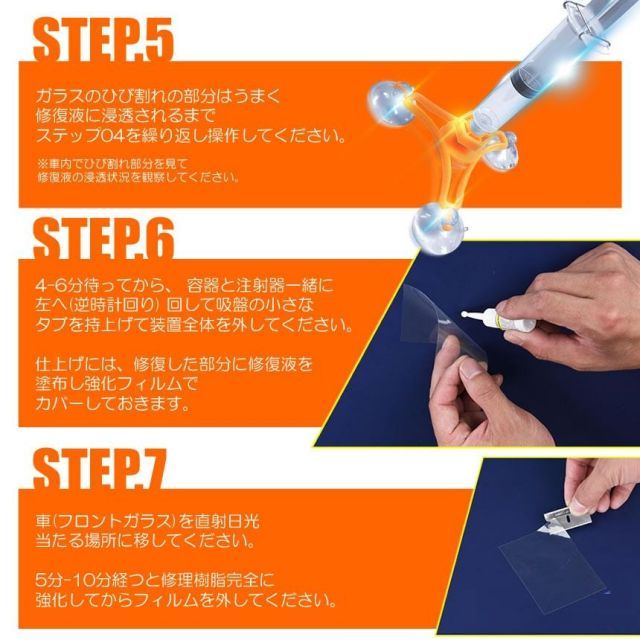 STEP.5

ガラスのひび割れの部分はうまく修復液に浸透されるまでステップ04を繰り返し操作してください。

※車内でひび割れ部分を見て修復液の浸透状況を観察してください。

STEP.6

4-6分待ってから、 容器と注射器一緒に左へ(逆時計回り) 回して吸盤の小さなタブを持上げて装置全体を外してください。

仕上げには、修復した部分に修復液を塗布し強化フィルムでカバーしておきます。

STEP.7

車(フロントガラス)を直射日光当たる場所に移してください。

5分-10分経つと修理樹脂完全に強化してからフィルムを外してください。