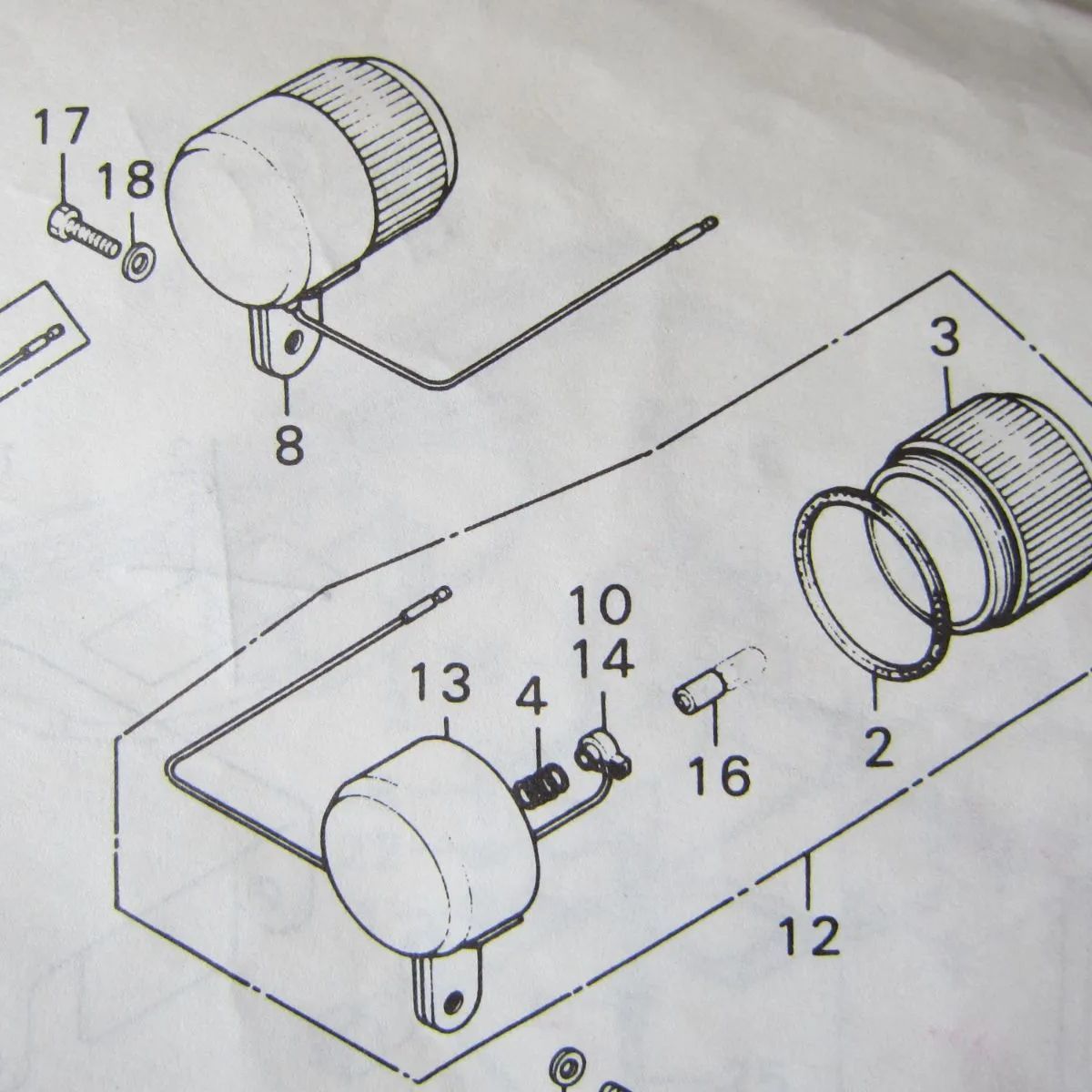 17
18
8
3
10
14
13
4
16
2
12