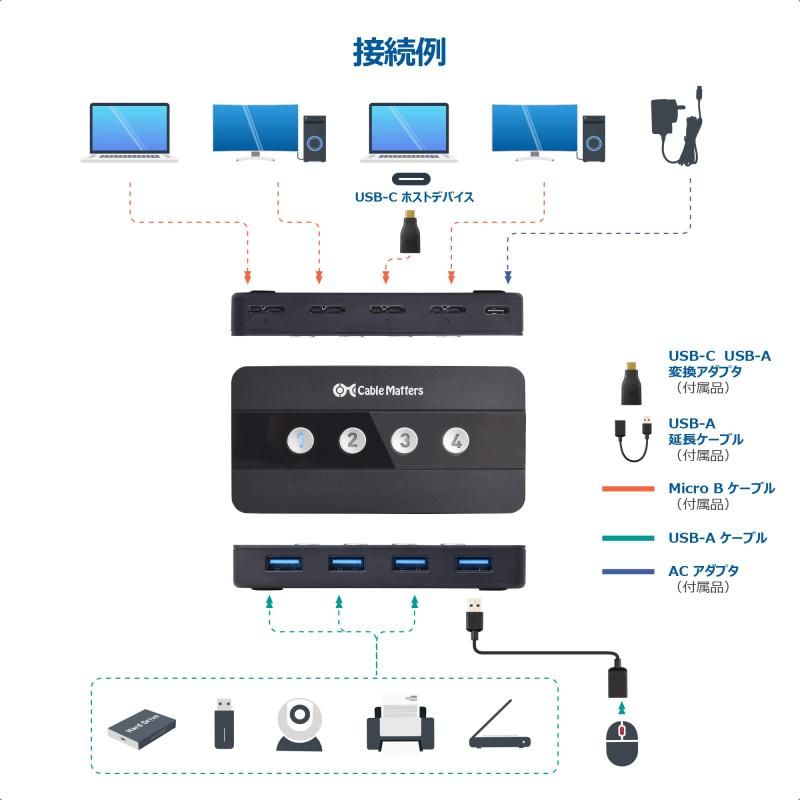 接続例

USB-C ホストデバイス

Cable Matters

1 2 3 4

USB-C USB-A
変換アダプタ
（付属品）

USB-A
延長ケーブル
（付属品）

Micro B ケーブル
（付属品）

USB-A ケーブル

AC アダプタ
（付属品）

Hard Drive