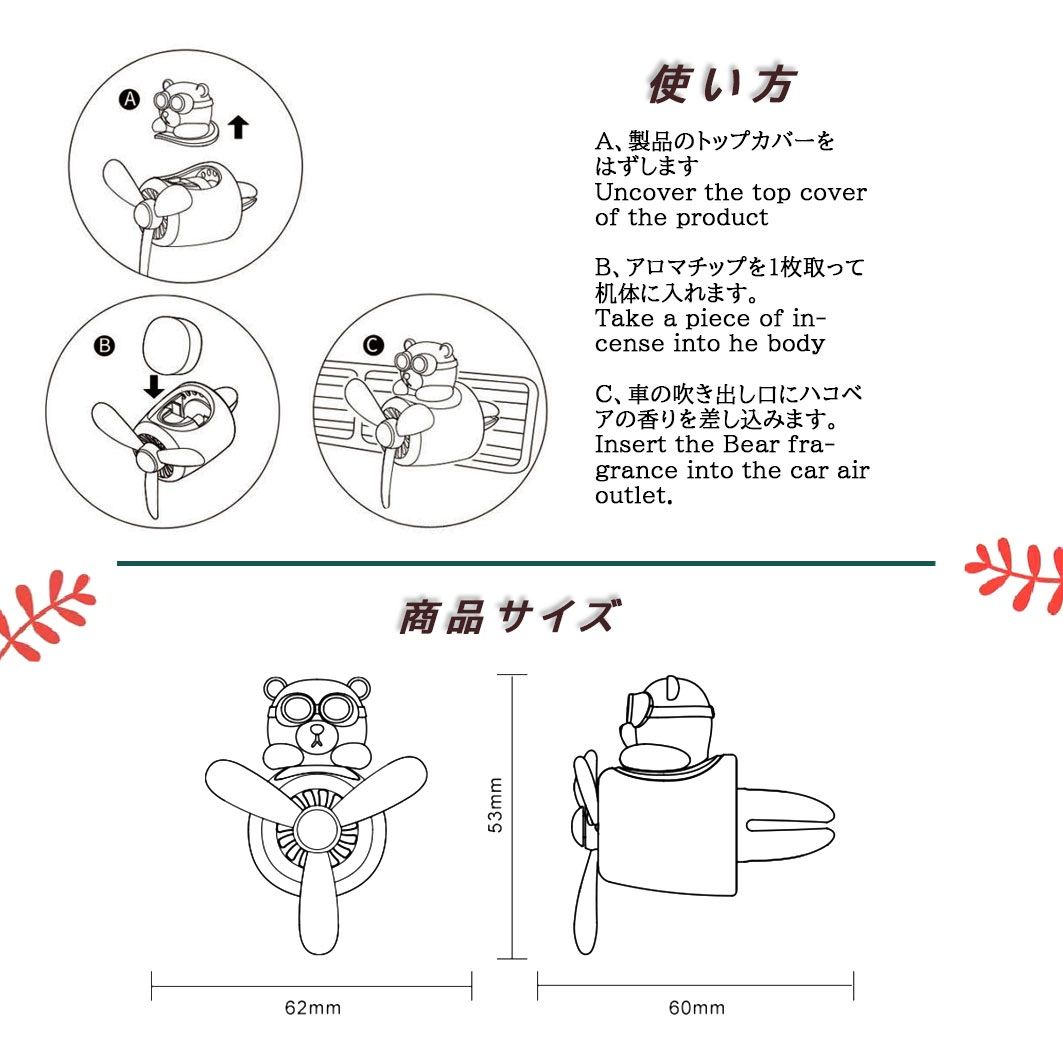 A

B

C

使い方

A、製品のトップカバーをはずします
Uncover the top cover of the product

B、アロマチップを1枚取って机体に入れます。
Take a piece of incense into he body

C、車の吹き出し口にハコベアの香りを差し込みます。
Insert the Bear fragrance into the car air outlet.

商品サイズ

53mm

62mm

60mm