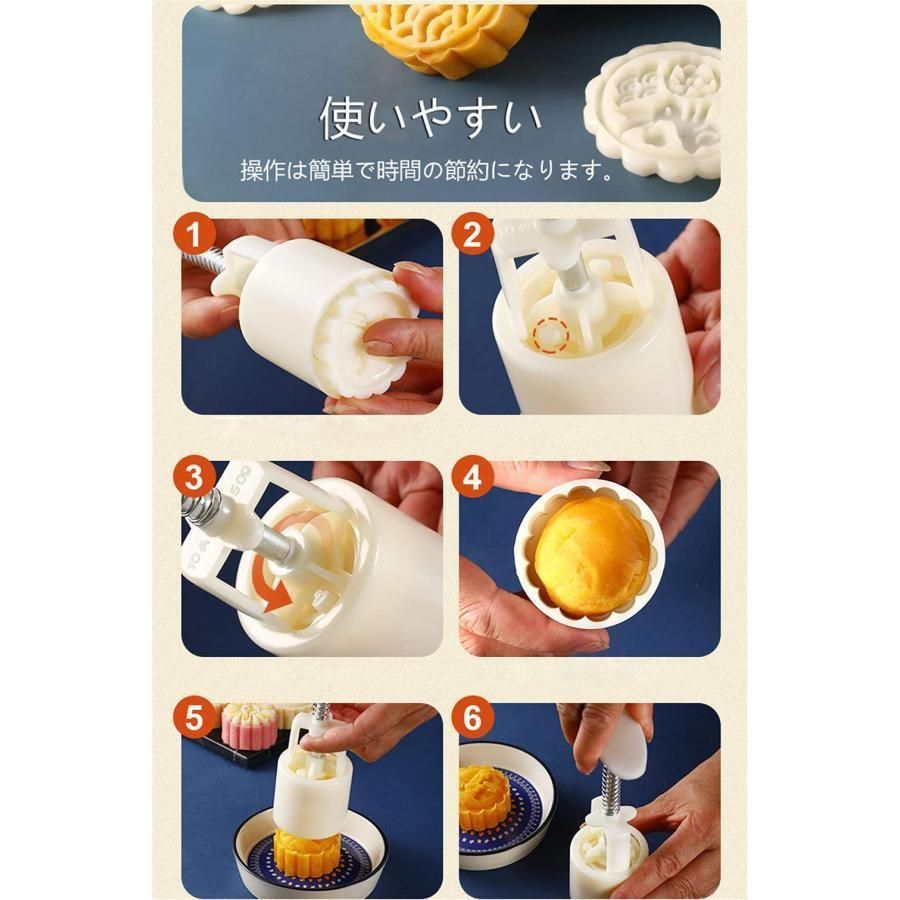 使いやすい

操作は簡単で時間の節約になります。

1

2

3

4

5

6