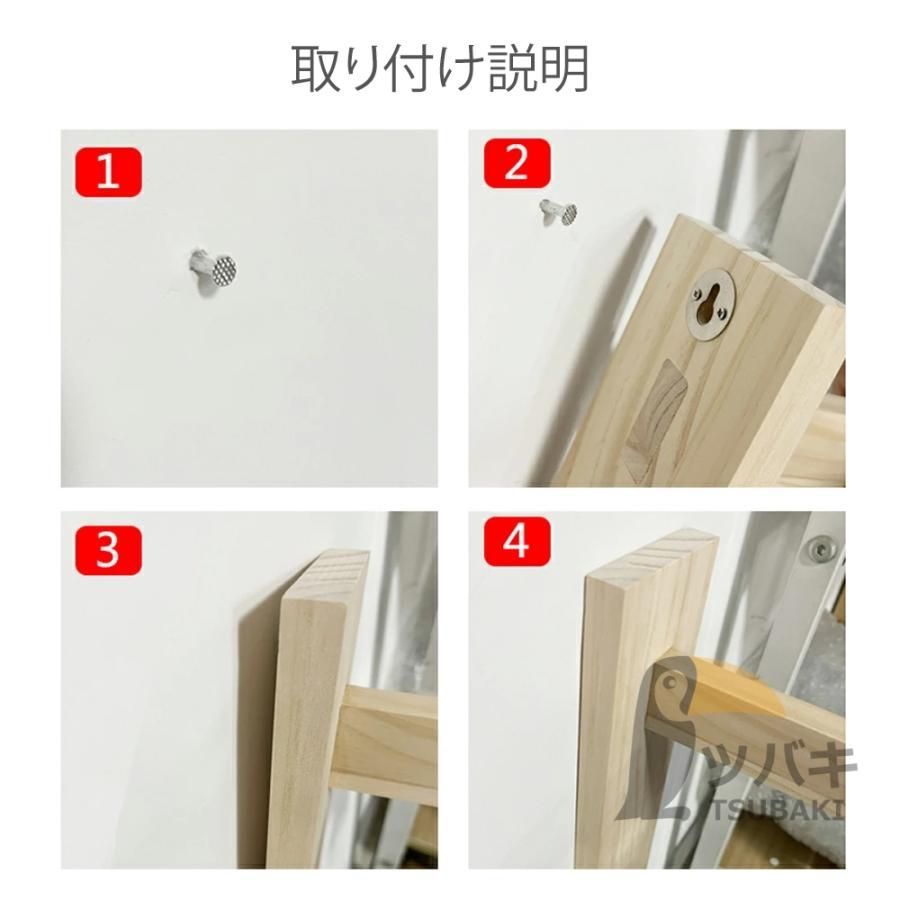 取り付け説明

1

2

3

4

ツバキ
TSUBAKI