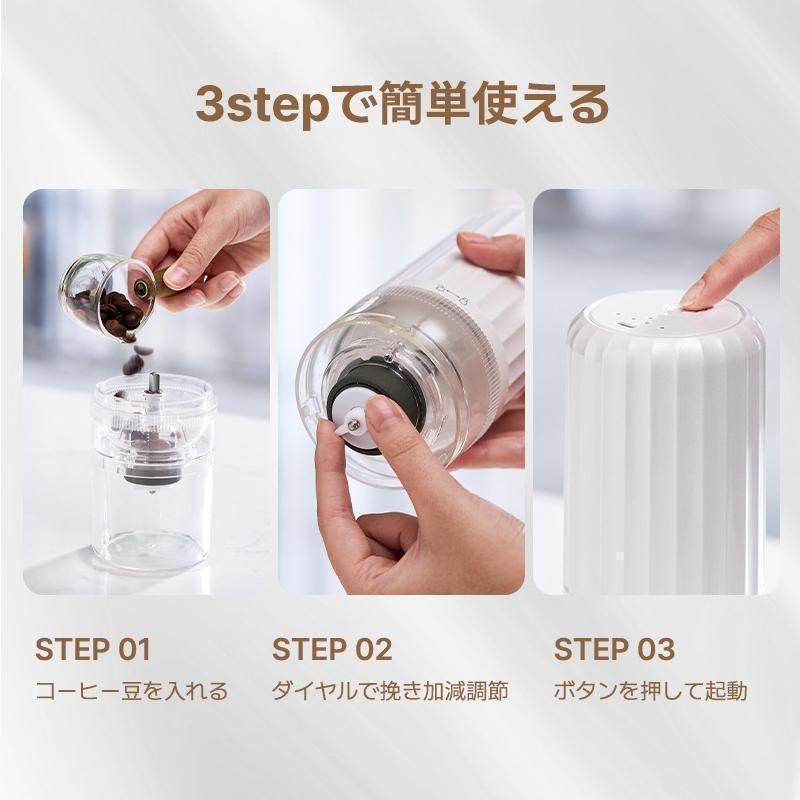 3stepで簡単使える

STEP 01
コーヒー豆を入れる

STEP 02
ダイヤルで挽き加減調節

STEP 03
ボタンを押して起動