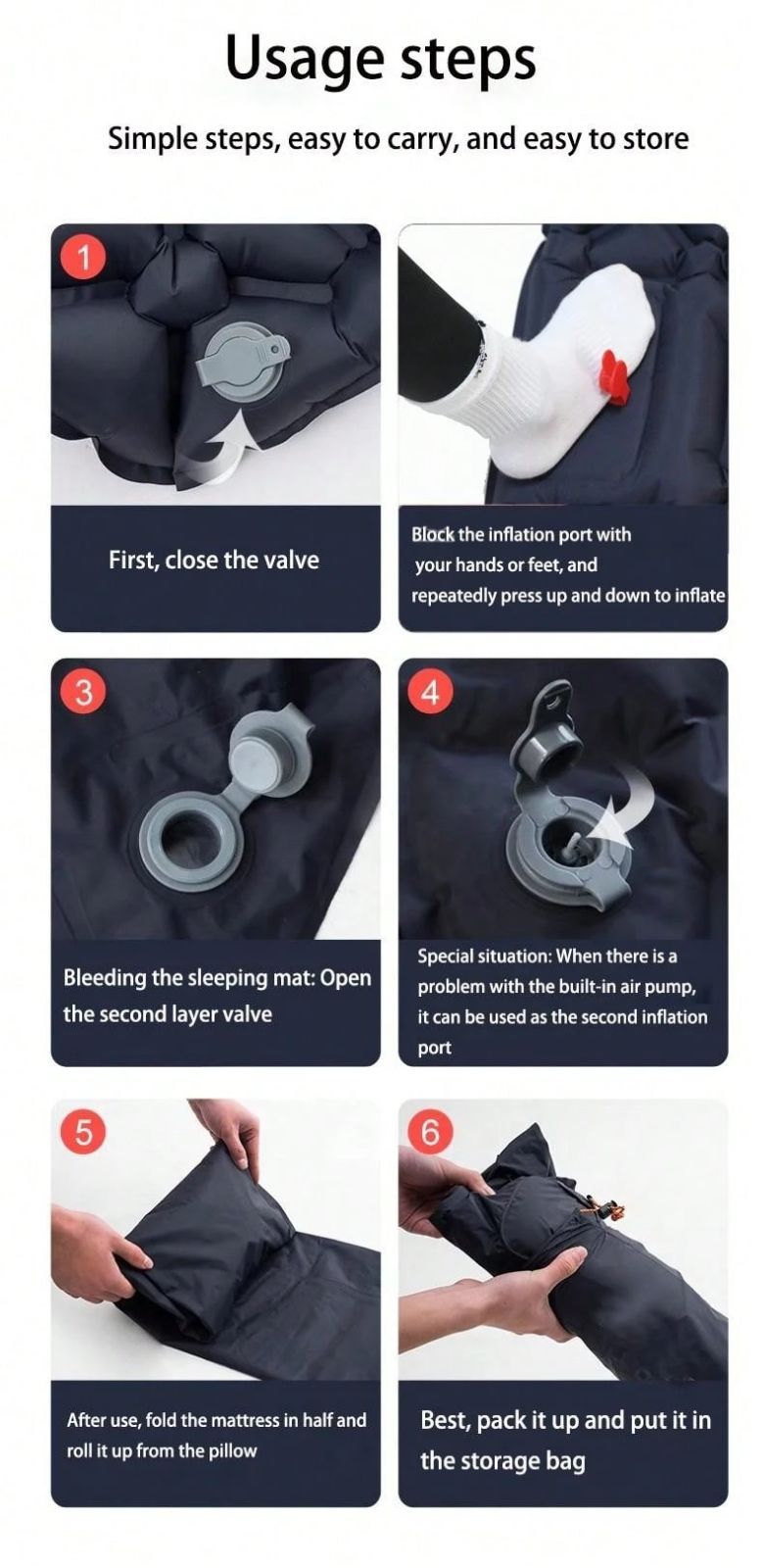 Usage steps

Simple steps, easy to carry, and easy to store

1

First, close the valve

Block the inflation port with your hands or feet, and repeatedly press up and down to inflate

3

Bleeding the sleeping mat: Open the second layer valve

4

Special situation: When there is a problem with the built-in air pump, it can be used as the second inflation port

5

After use, fold the mattress in half and roll it up from the pillow

6

Best, pack it up and put it in the storage bag