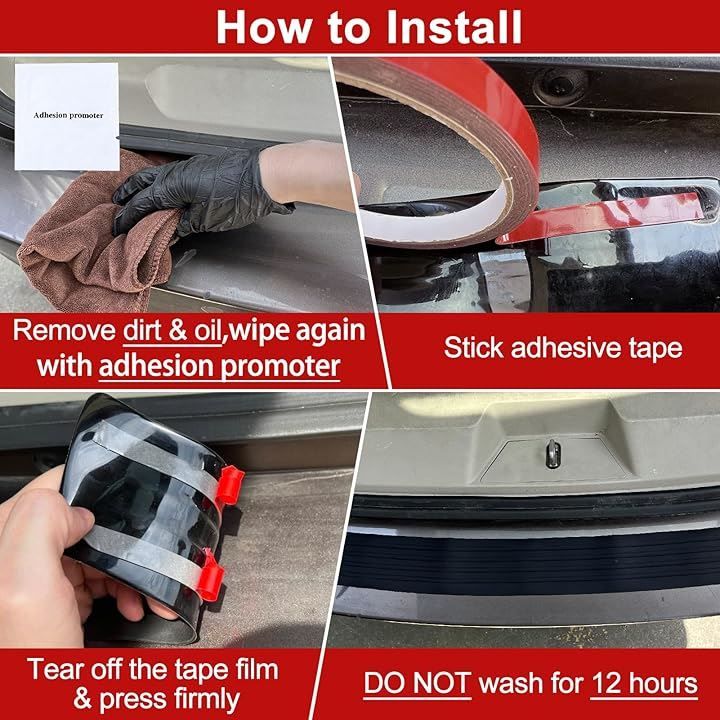 How to Install

Adhesion promoter

Remove dirt & oil,wipe again with adhesion promoter

Stick adhesive tape

Tear off the tape film & press firmly

DO NOT wash for 12 hours