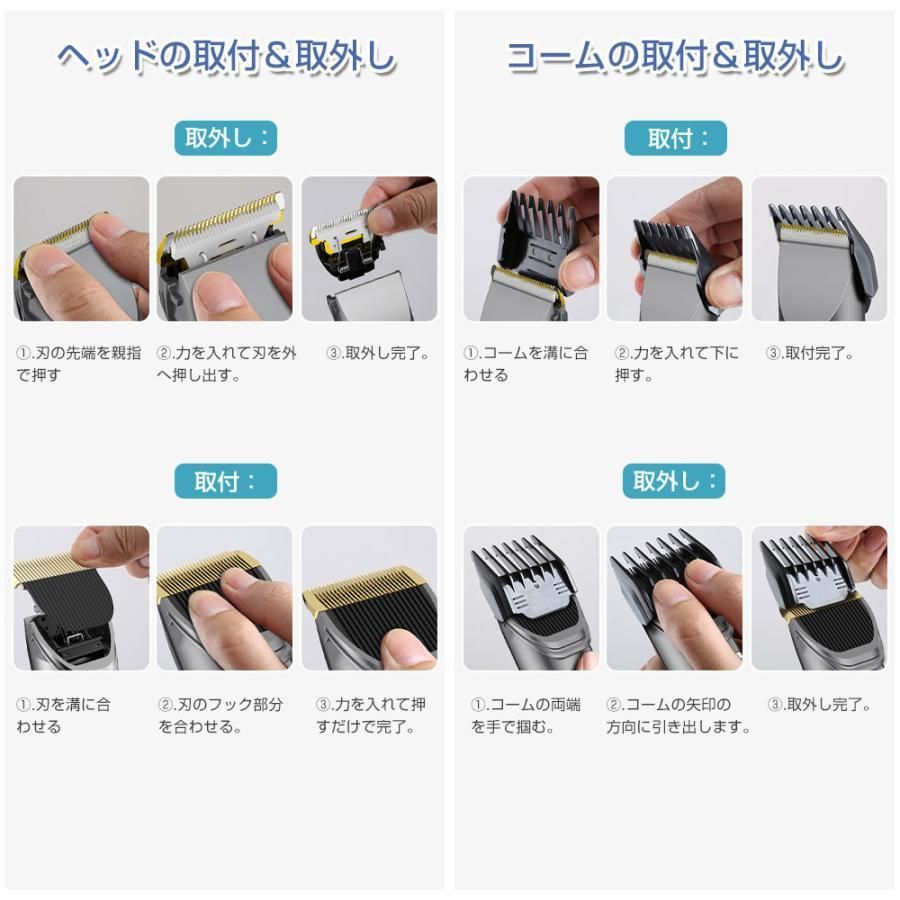 ヘッドの取付＆取外し

取外し：

①.刃の先端を親指で押す

②.力を入れて刃を外へ押し出す。

③.取外し完了。

取付：

①.刃を溝に合わせる

②.刃のフック部分を合わせる。

③.力を入れて押すだけで完了。

コームの取付＆取外し

取付：

①.コームを溝に合わせる

②.力を入れて下に押す。

③.取付完了。

取外し：

①.コームの両端を手で掴む。

②.コームの矢印の方向に引き出します。

③.取外し完了。