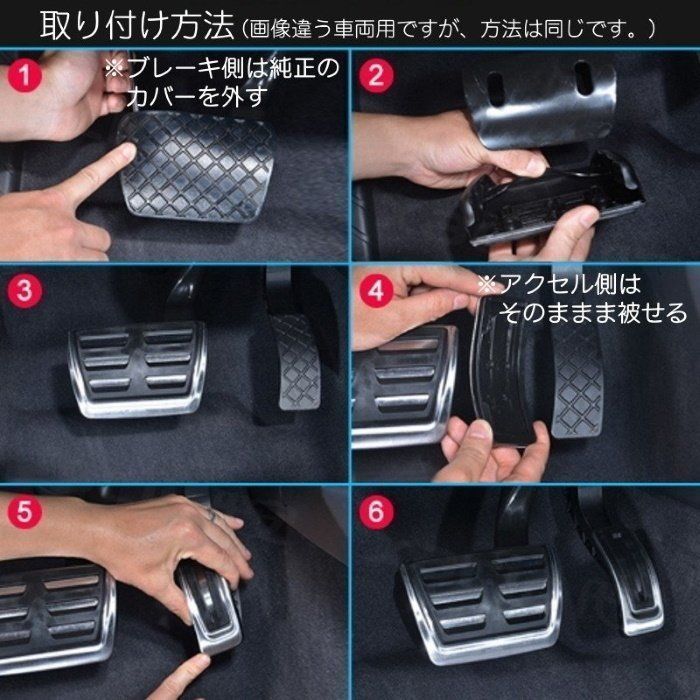 取り付け方法（画像違う車両用ですが、方法は同じです。）

1
※ブレーキ側は純正のカバーを外す

2

3

4
※アクセル側はそのままま被せる

5

6