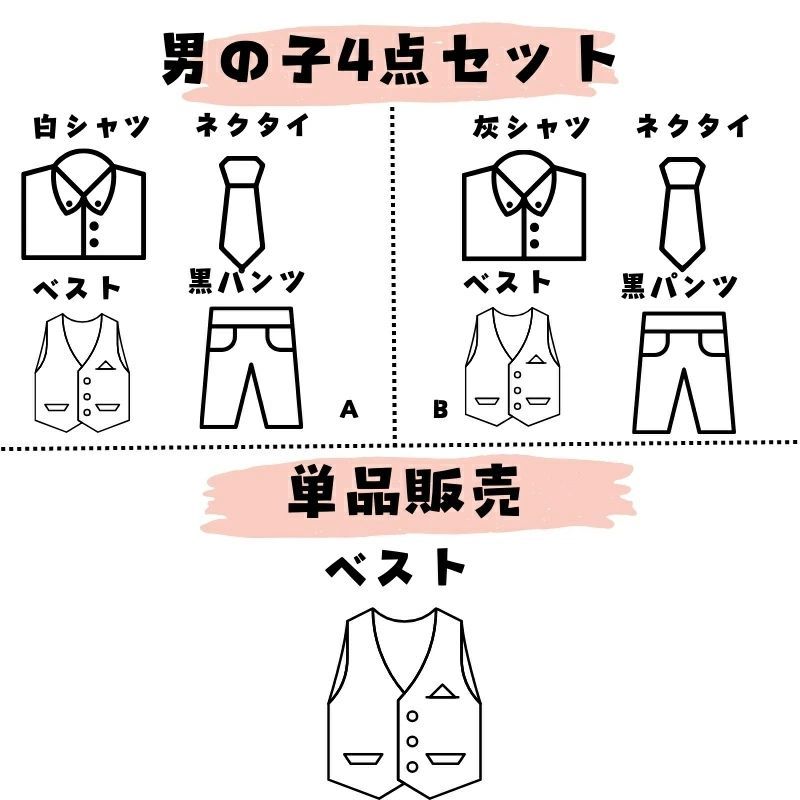 男の子4点セット

白シャツ
ネクタイ
ベスト
黒パンツ
A

灰シャツ
ネクタイ
ベスト
黒パンツ
B

単品販売

ベスト