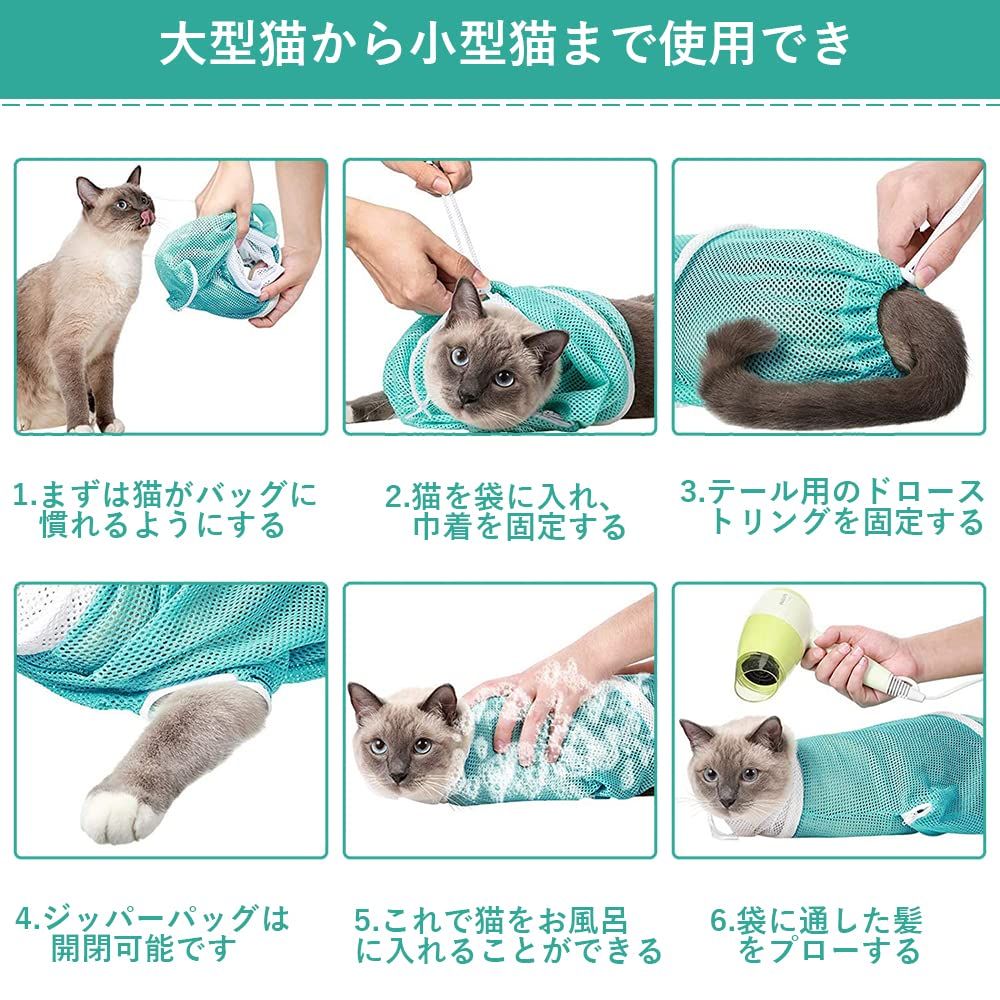 大型猫から小型猫まで使用でき

1.まずは猫がバッグに慣れるようにする

2.猫を袋に入れ、巾着を固定する

3.テール用のドローストリングを固定する

4.ジッパーパッグは開閉可能です

5.これで猫をお風呂に入れることができる

6.袋に通した髪をプローする