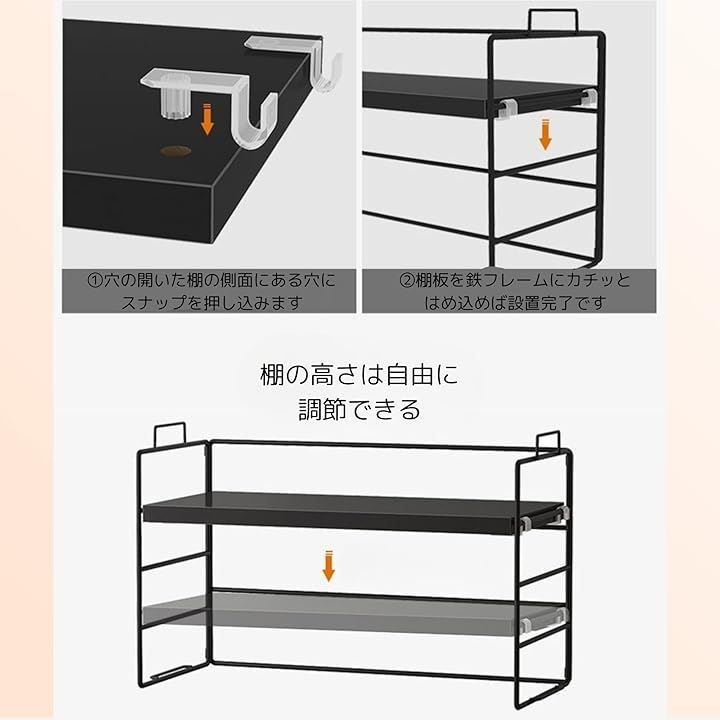 ①穴の開いた棚の側面にある穴にスナップを押し込みます

②棚板を鉄フレームにカチッとはめ込めば設置完了です

棚の高さは自由に調節できる