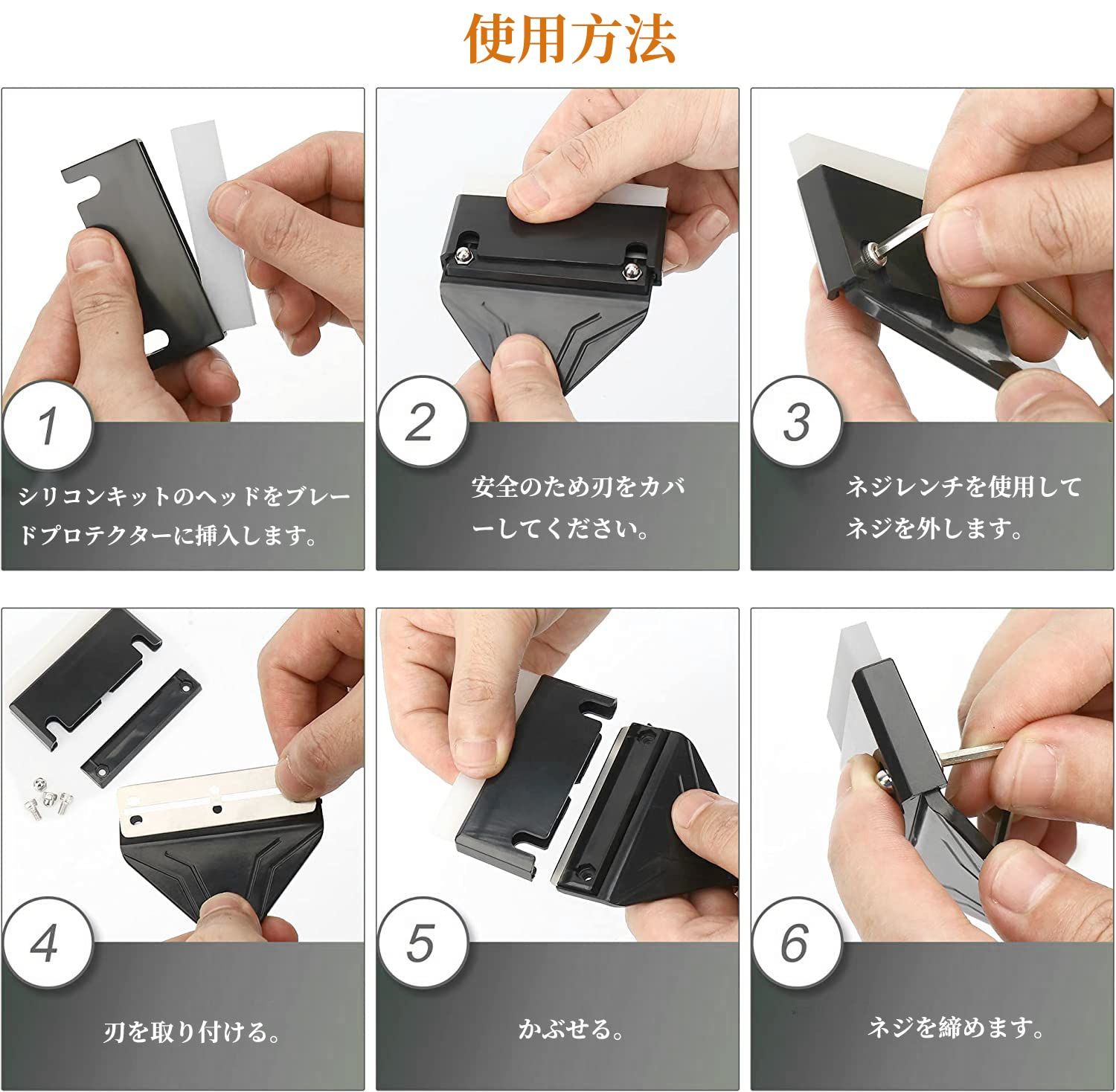 使用方法

1

シリコンキットのヘッドをブレードプロテクターに挿入します。

2

安全のため刃をカバーしてください。

3

ネジレンチを使用してネジを外します。

4

刃を取り付ける。

5

かぶせる。

6

ネジを締めます。